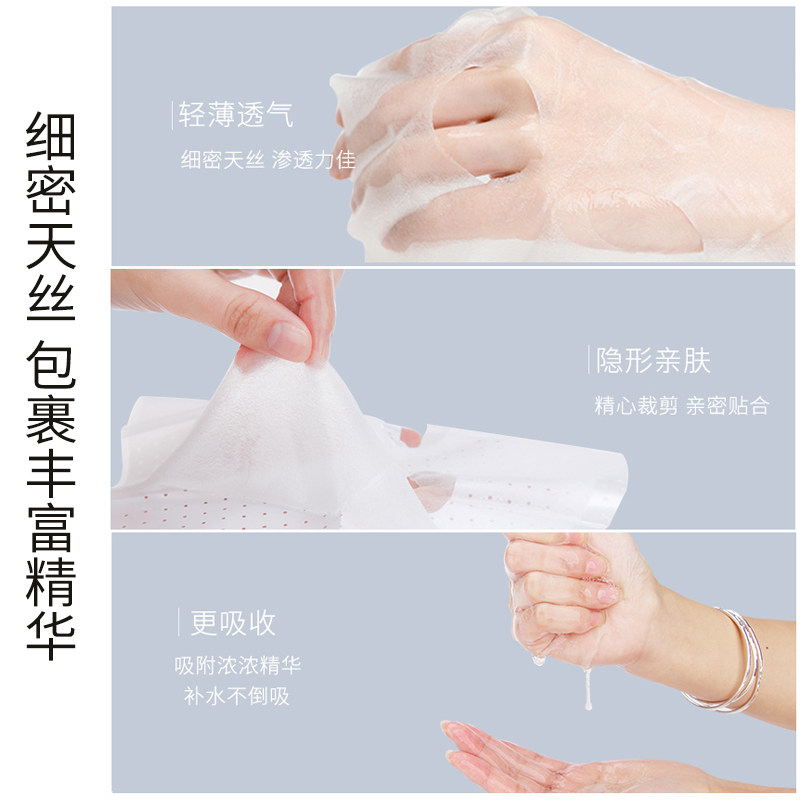 细密天丝 包裹丰富精华

轻薄透气

细密天丝 渗透力佳

隐形亲肤

精心裁剪 亲密贴合

更吸收

吸附浓浓精华

补水不倒吸