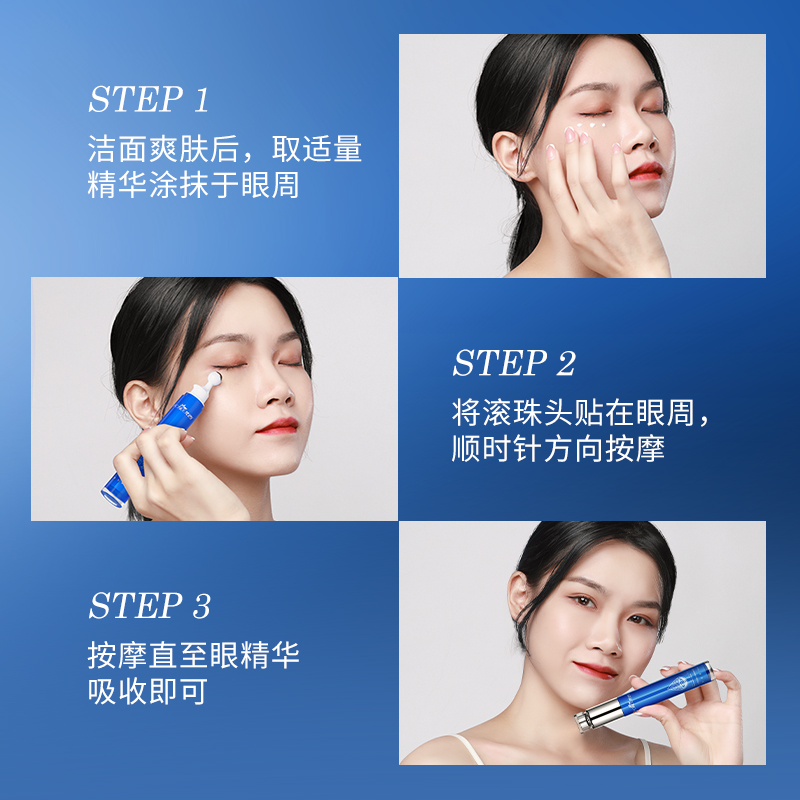 STEP 1
洁面爽肤后，取适量精华涂抹于眼周

STEP 2
将滚珠头贴在眼周，顺时针方向按摩

STEP 3
按摩直至眼精华吸收即可