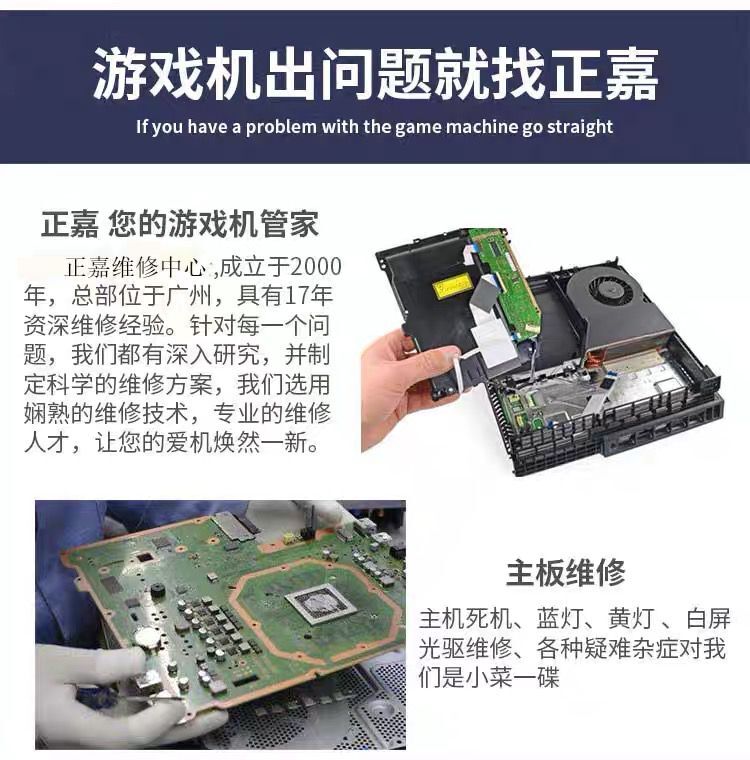 游戏机出问题就找正嘉

If you have a problem with the game machine go straight

正嘉 您的游戏机管家

正嘉维修中心,成立于2000年，总部位于广州，具有17年资深维修经验。针对每一个问题，我们都有深入研究，并制定科学的维修方案，我们选用娴熟的维修技术，专业的维修人才，让您的爱机焕然一新。

主板维修

主机死机、蓝灯、黄灯 、白屏光驱维修、各种疑难杂症对我们是小菜一碟