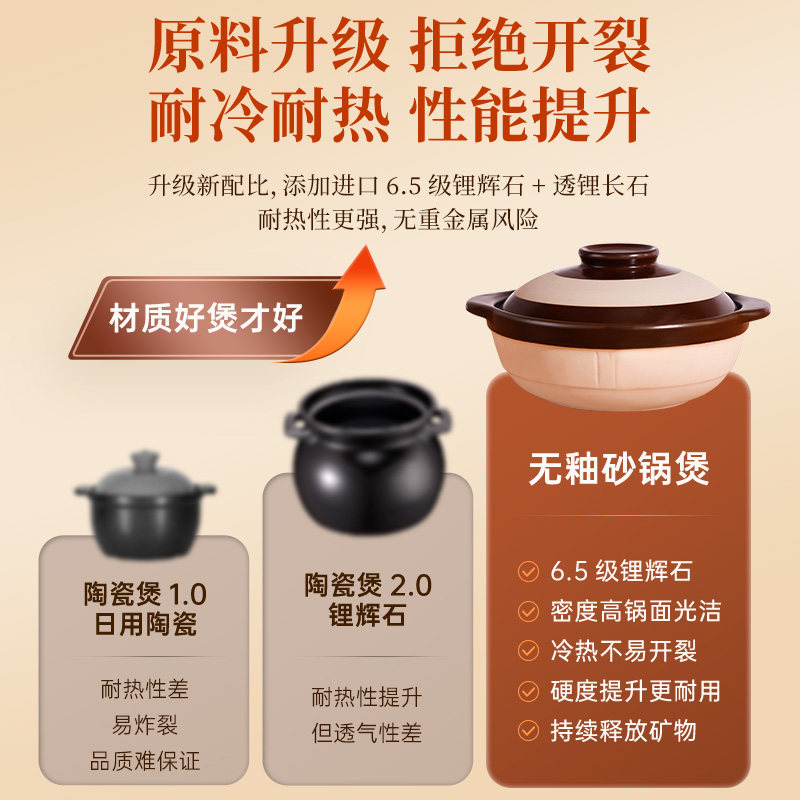 原料升级 拒绝开裂
耐冷耐热 性能提升

升级新配比, 添加进口 6.5 级锂辉石 + 透锂长石
耐热性更强, 无重金属风险

材质好煲才好

陶瓷煲 1.0
日用陶瓷

耐热性差
易炸裂
品质难保证

陶瓷煲 2.0
锂辉石

耐热性提升
但透气性差

无釉砂锅煲

6.5 级锂辉石
密度高锅面光洁
冷热不易开裂
硬度提升更耐用
持续释放矿物