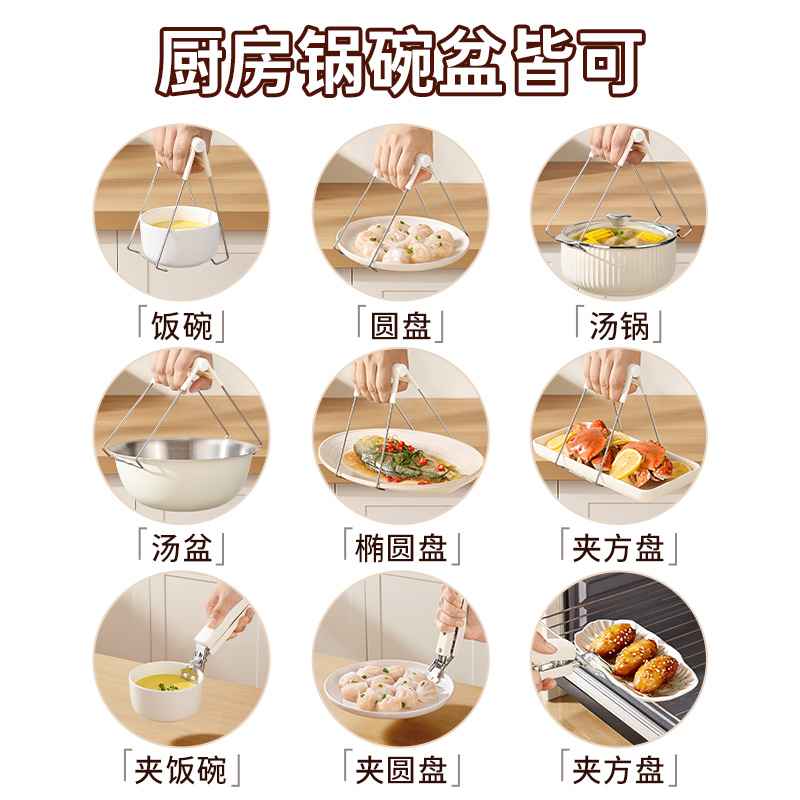 厨房锅碗盆皆可

「饭碗」

「圆盘」

「汤锅」

「汤盆」

「椭圆盘」

「夹方盘」

「夹饭碗」

「夹圆盘」

「夹方盘」