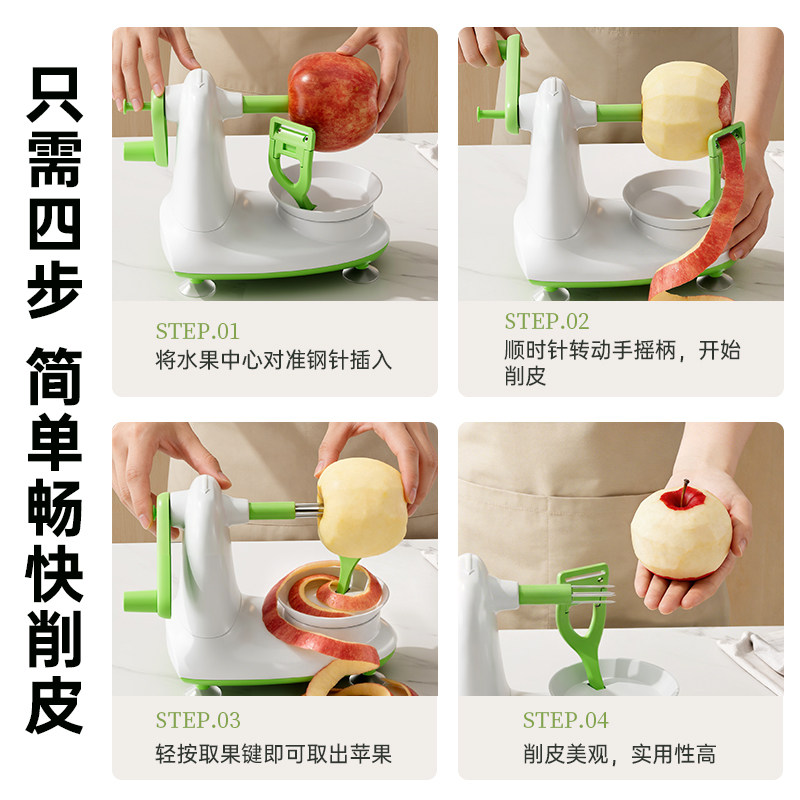 只需四步 简单畅快削皮

STEP.01
将水果中心对准钢针插入

STEP.02
顺时针转动手摇柄，开始削皮

STEP.03
轻按取果键即可取出苹果

STEP.04
削皮美观，实用性高