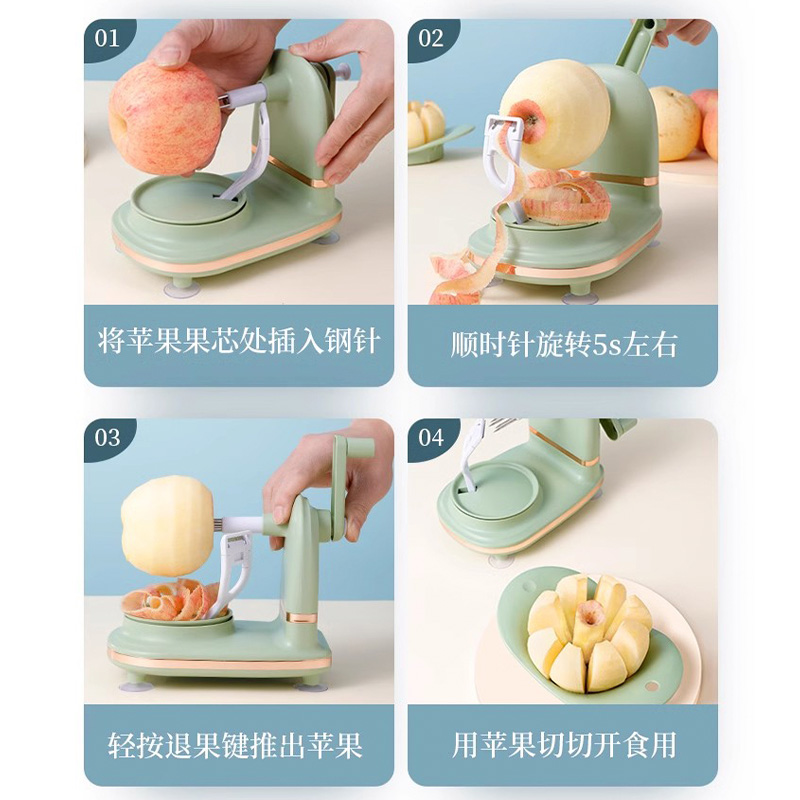 01

将苹果果芯处插入钢针

02

顺时针旋转5s左右

03

轻按退果键推出苹果

04

用苹果切切开食用