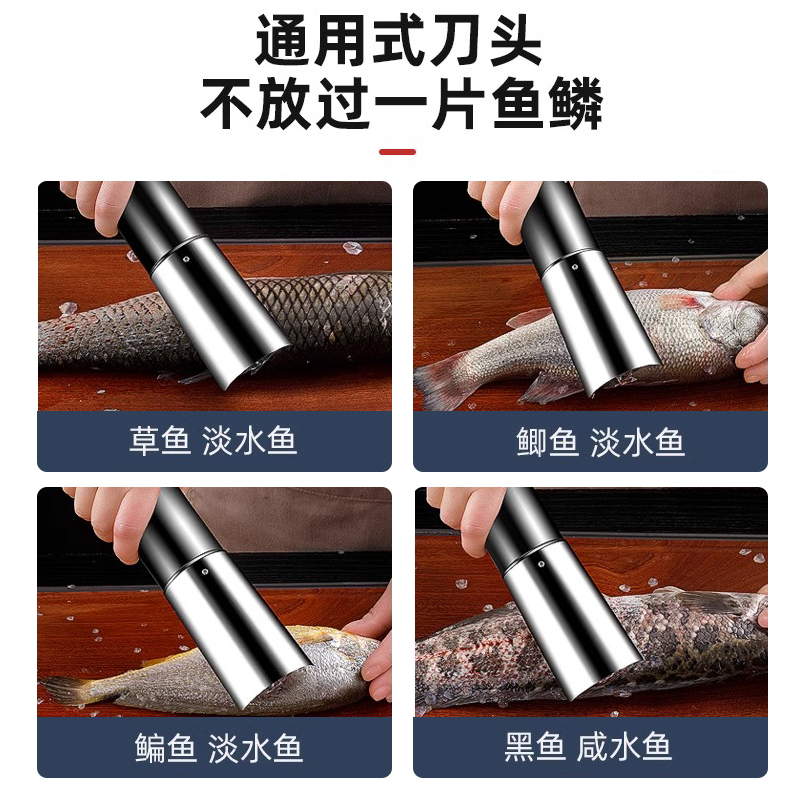 通用式刀头
不放过一片鱼鳞

草鱼 淡水鱼

鲫鱼 淡水鱼

鳊鱼 淡水鱼

黑鱼 咸水鱼