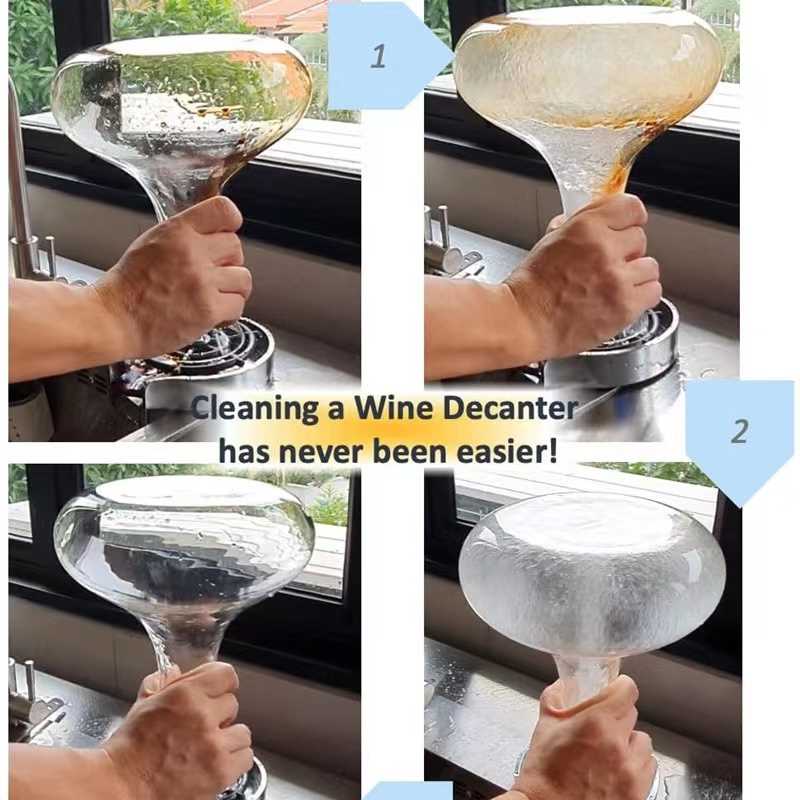 1

Cleaning a Wine Decanter has never been easier!

2