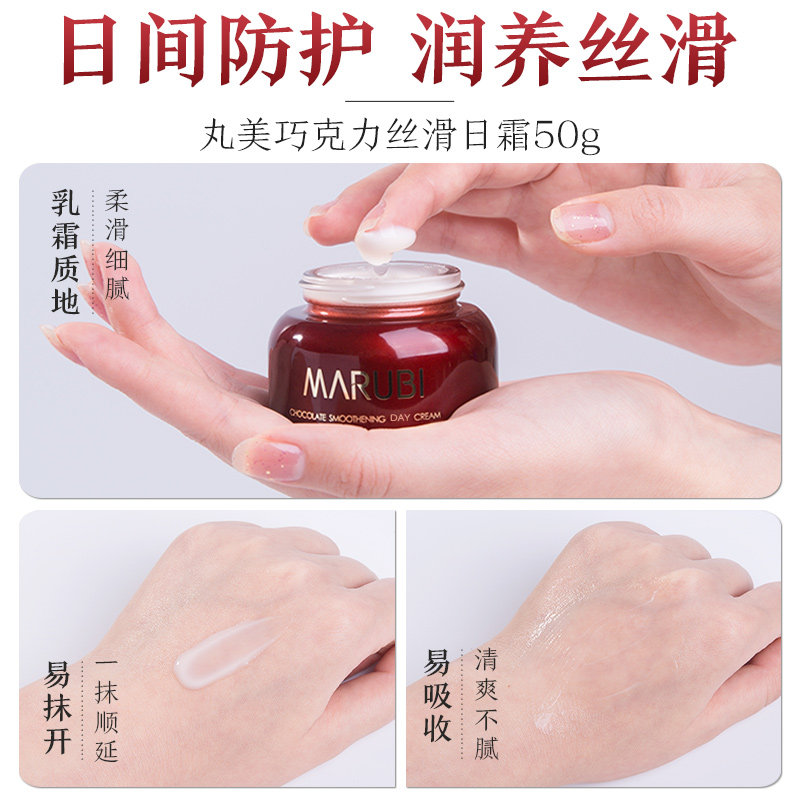 日间防护 润养丝滑

丸美巧克力丝滑日霜50g

乳霜质地

柔滑细腻

MARUBI

CHOCOLATE SMOOTHENING DAY CREAM

易抹开

一抹顺延

易吸收

清爽不腻