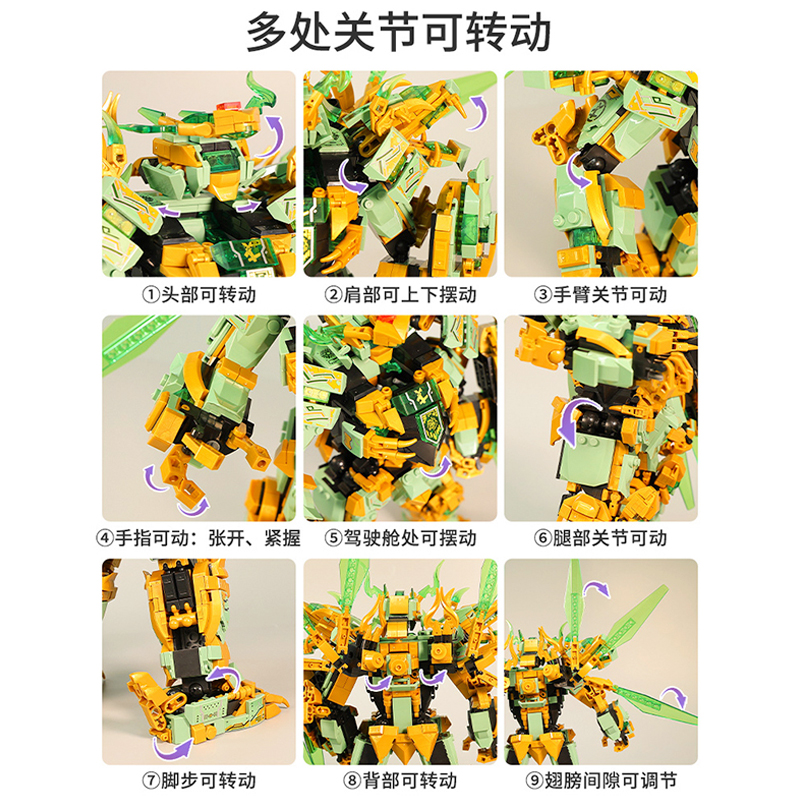 多处关节可转动

①头部可转动

②肩部可上下摆动

③手臂关节可动

④手指可动：张开、紧握

⑤驾驶舱处可摆动

⑥腿部关节可动

⑦脚步可转动

⑧背部可转动

⑨翅膀间隙可调节