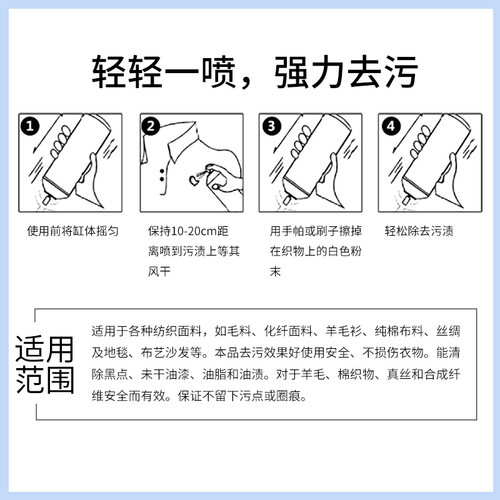 轻轻一喷，强力去污

1
使用前将缸体摇匀

2
保持10-20cm距离喷到污渍上等其风干

3
用手帕或刷子擦掉在织物上的白色粉末

4
轻松除去污渍

适用范围

适用于各种纺织面料，如毛料、化纤面料、羊毛衫、纯棉布料、丝绸及地毯、布艺沙发等。本品去污效果好使用安全、不损伤衣物。能清除黑点、未干油漆、油脂和油渍。对于羊毛、棉织物、真丝和合成纤维安全而有效。保证不留下污点或圈痕。