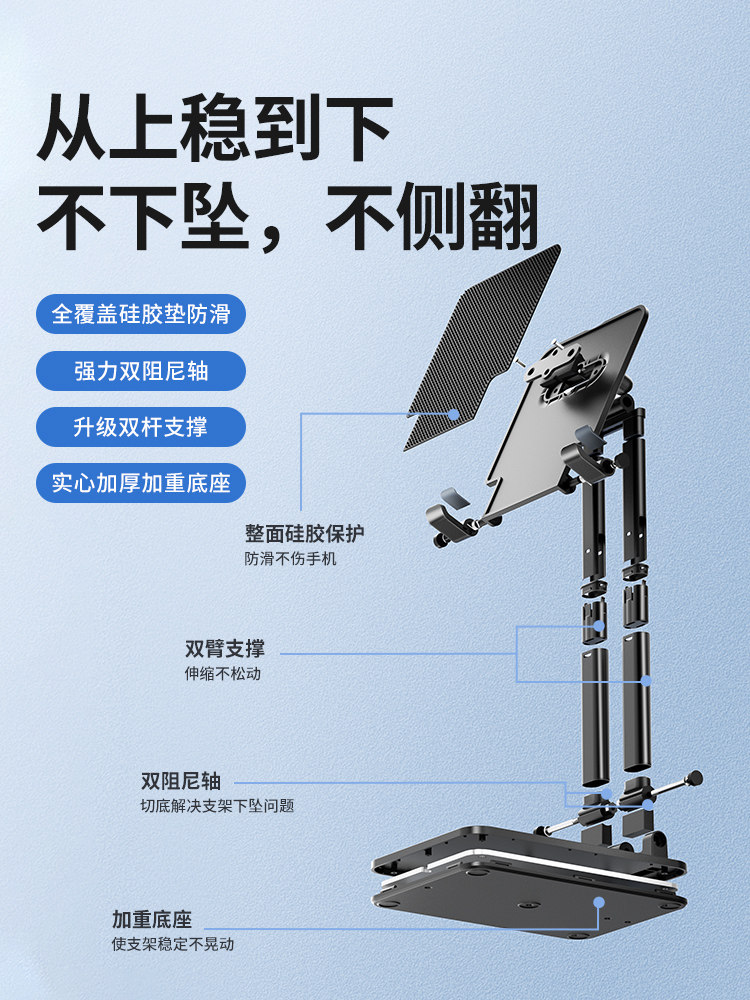 从上稳到下
不下坠，不侧翻

全覆盖硅胶垫防滑

强力双阻尼轴

升级双杆支撑

实心加厚加重底座

整面硅胶保护
防滑不伤手机

双臂支撑
伸缩不松动

双阻尼轴
切底解决支架下坠问题

加重底座
使支架稳定不晃动