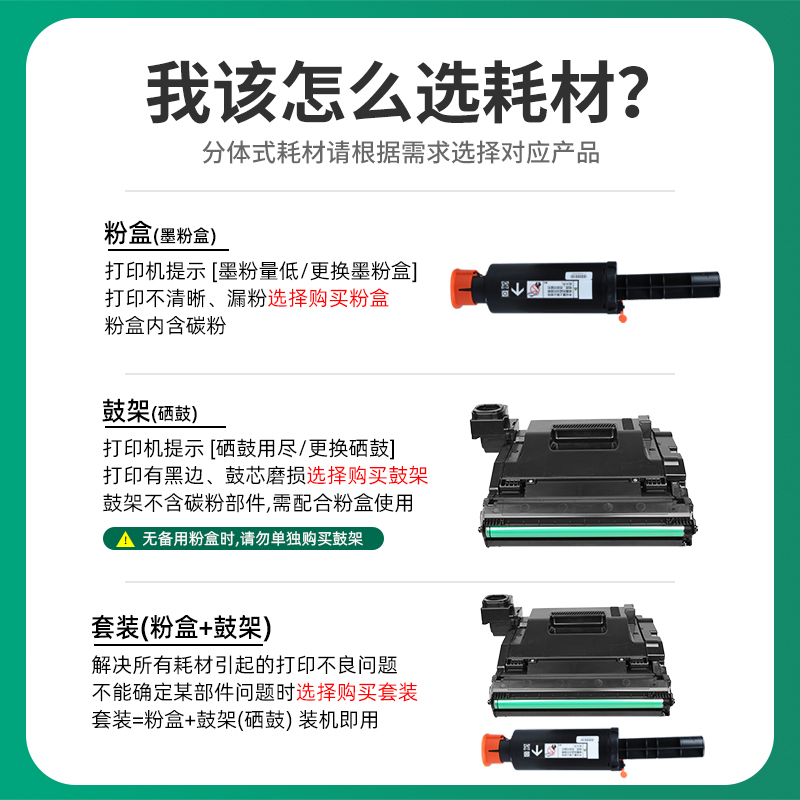 我该怎么选耗材?

分体式耗材请根据需求选择对应产品

粉盒(墨粉盒)

打印机提示 [墨粉量低/更换墨粉盒]
打印不清晰、漏粉选择购买粉盒
粉盒内含碳粉

鼓架(硒鼓)

打印机提示 [硒鼓用尽/更换硒鼓]
打印有黑边、鼓芯磨损选择购买鼓架
鼓架不含碳粉部件,需配合粉盒使用

无备用粉盒时,请勿单独购买鼓架

套装(粉盒+鼓架)

解决所有耗材引起的打印不良问题
不能确定某部件问题时选择购买套装
套装=粉盒+鼓架(硒鼓) 装机即用