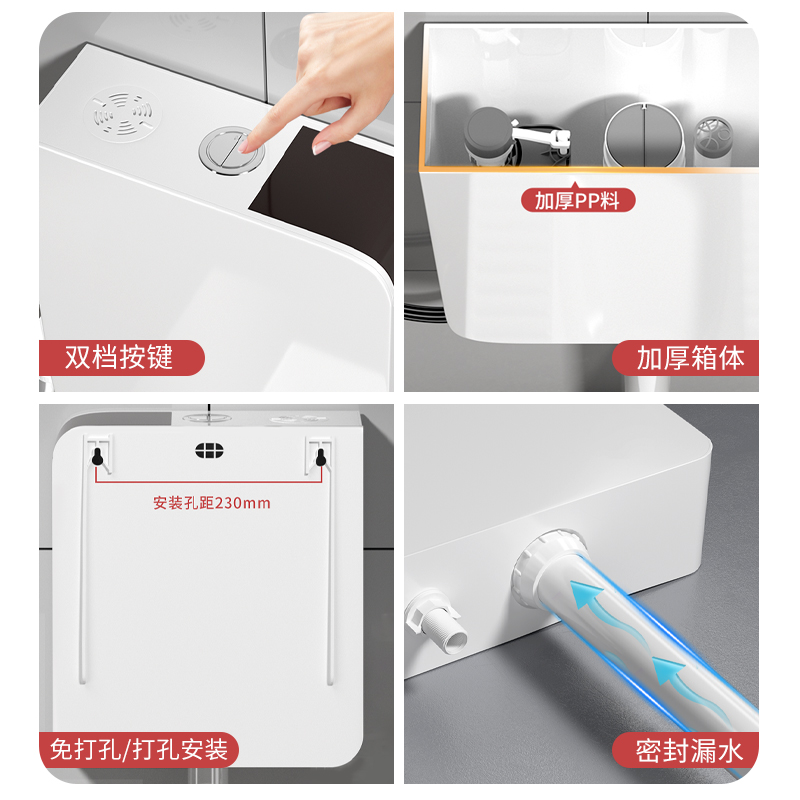 双档按键

加厚PP料

加厚箱体

安装孔距230mm

免打孔/打孔安装

密封漏水