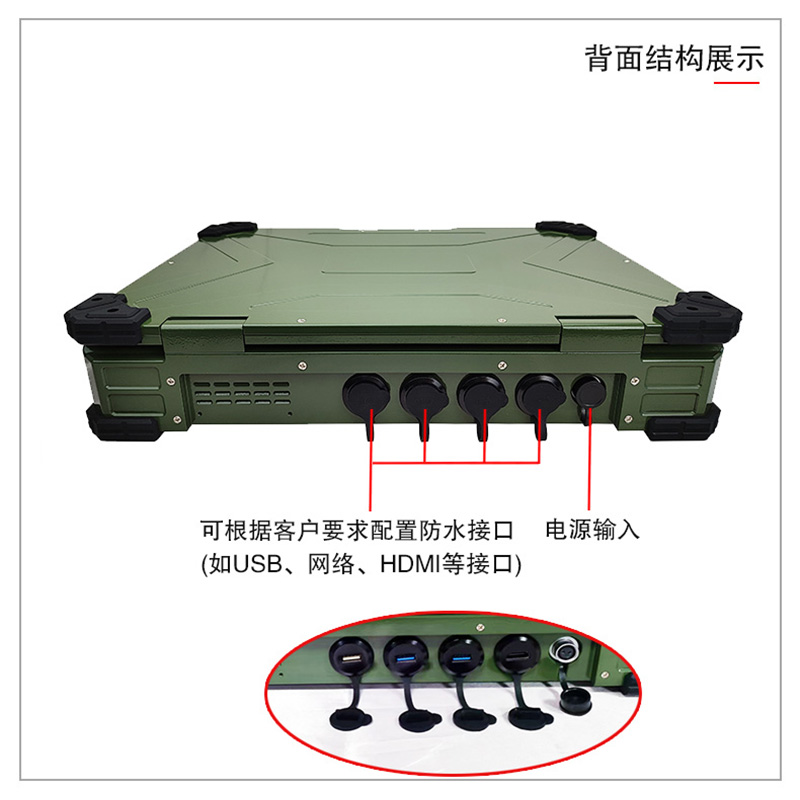 背面结构展示

可根据客户要求配置防水接口
(如USB、网络、HDMI等接口)

电源输入