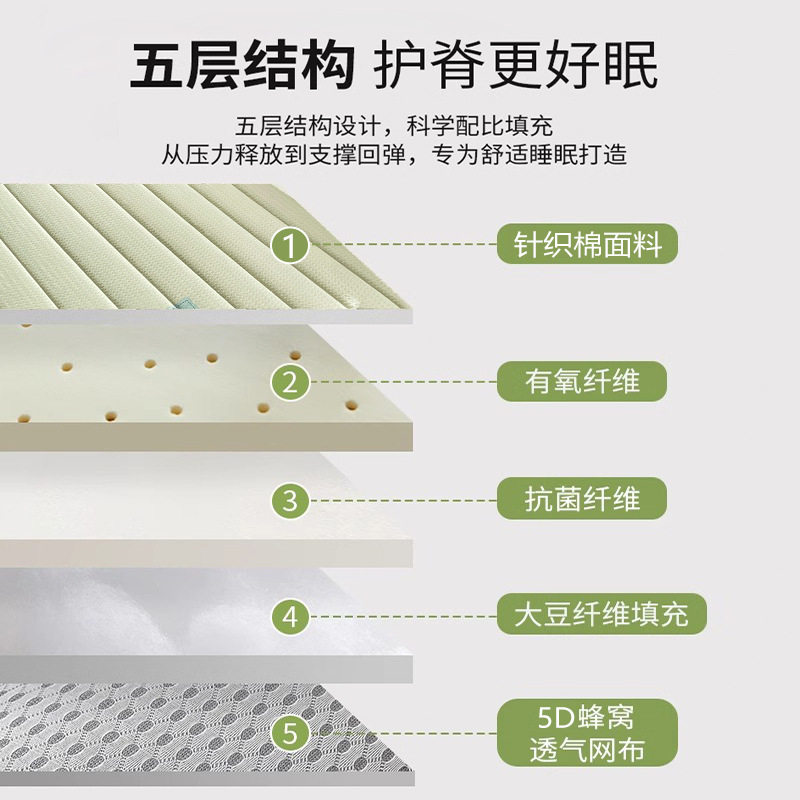 五层结构 护脊更好眠

五层结构设计，科学配比填充
从压力释放到支撑回弹，专为舒适睡眠打造

1 针织棉面料

2 有氧纤维

3 抗菌纤维

4 大豆纤维填充

5 5D蜂窝透气网布