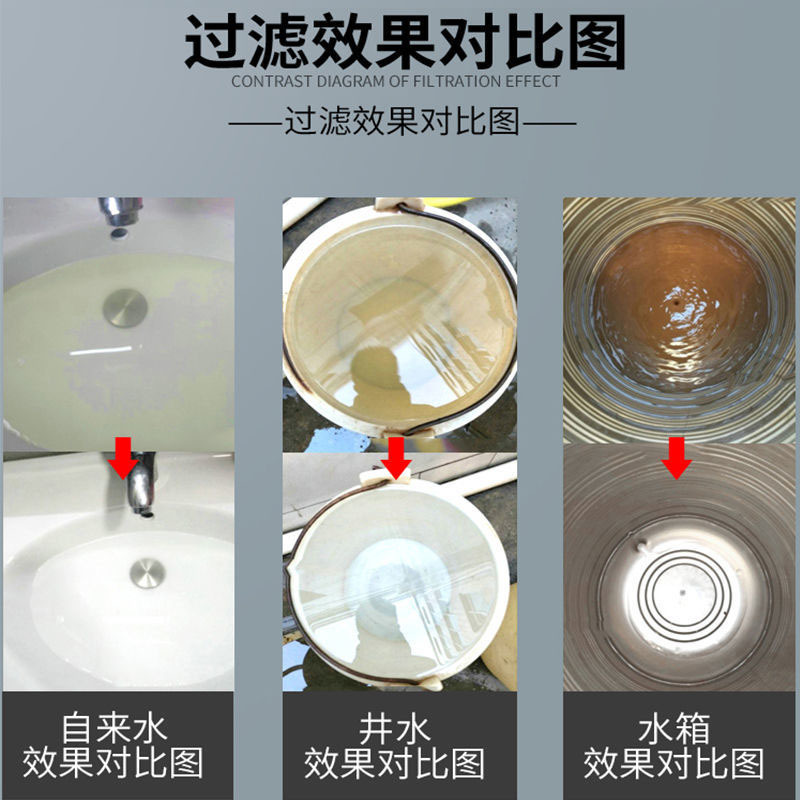 过滤效果对比图
CONTRAST DIAGRAM OF FILTRATION EFFECT
——过滤效果对比图——

自来水
效果对比图

井水
效果对比图

水箱
效果对比图