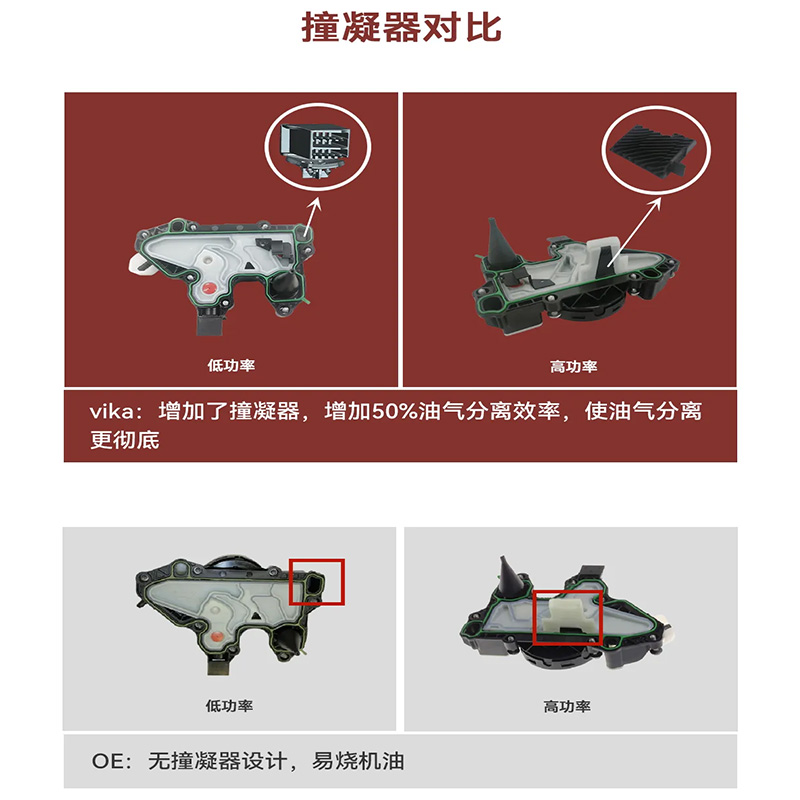 撞凝器对比

低功率

高功率

vika：增加了撞凝器，增加50%油气分离效率，使油气分离更彻底

低功率

高功率

OE：无撞凝器设计，易烧机油