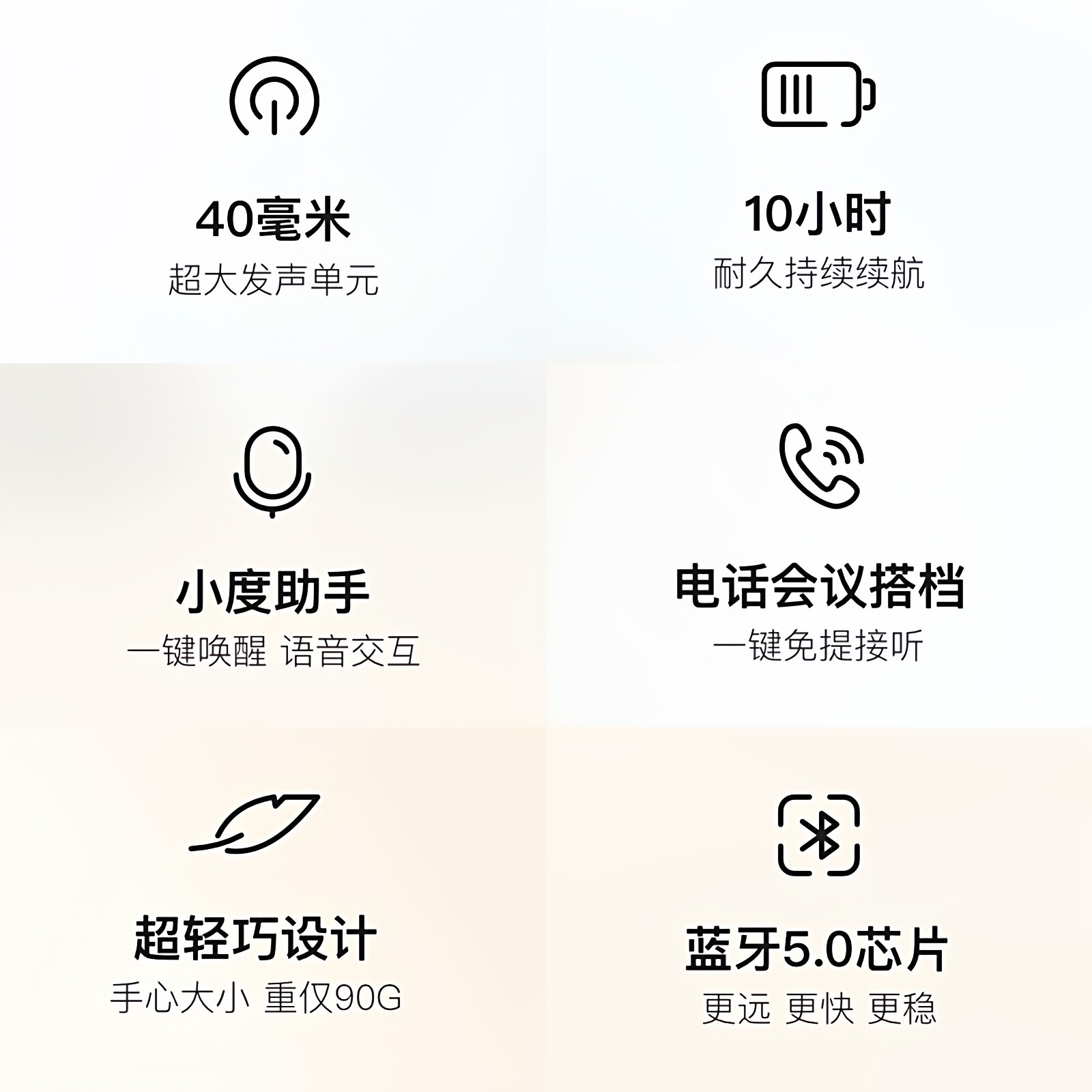 40毫米
超大发声单元

10小时
耐久持续续航

小度助手
一键唤醒 语音交互

电话会议搭档
一键免提接听

超轻巧设计
手心大小 重仅90G

蓝牙5.0芯片
更远 更快 更稳