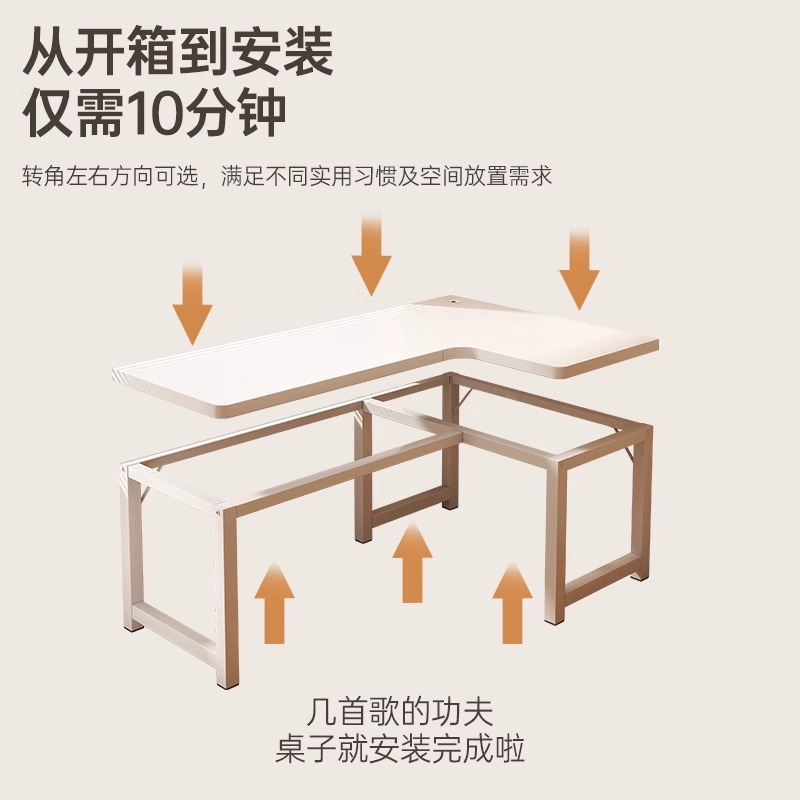 从开箱到安装
仅需10分钟

转角左右方向可选，满足不同实用习惯及空间放置需求

几首歌的功夫
桌子就安装完成啦