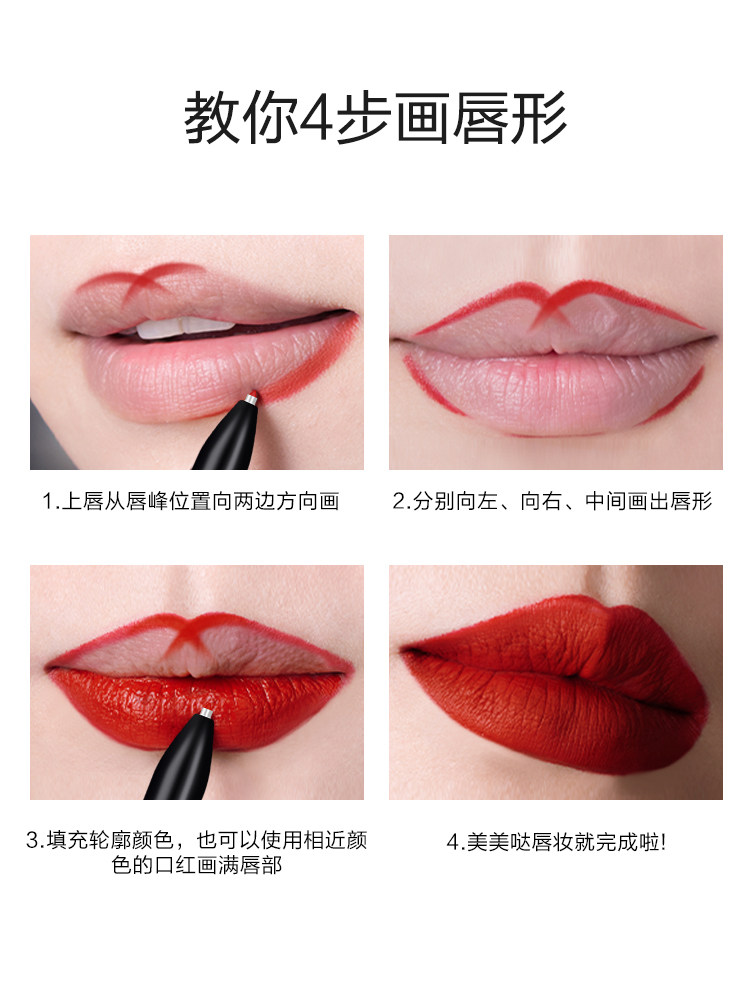 教你4步画唇形

1.上唇从唇峰位置向两边方向画

2.分别向左、向右、中间画出唇形

3.填充轮廓颜色，也可以使用相近颜色的口红画满唇部

4.美美哒唇妆就完成啦!