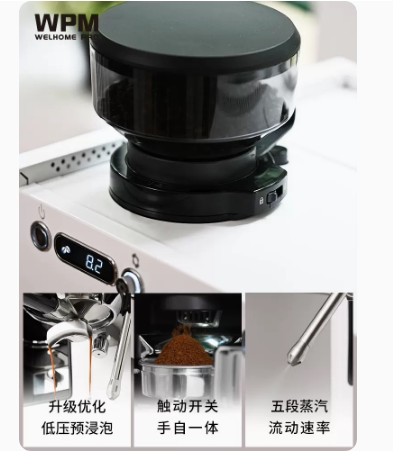 WPM
WELHOME PRO

8.2

升级优化
低压预浸泡

触动开关
手自一体

五段蒸汽
流动速率