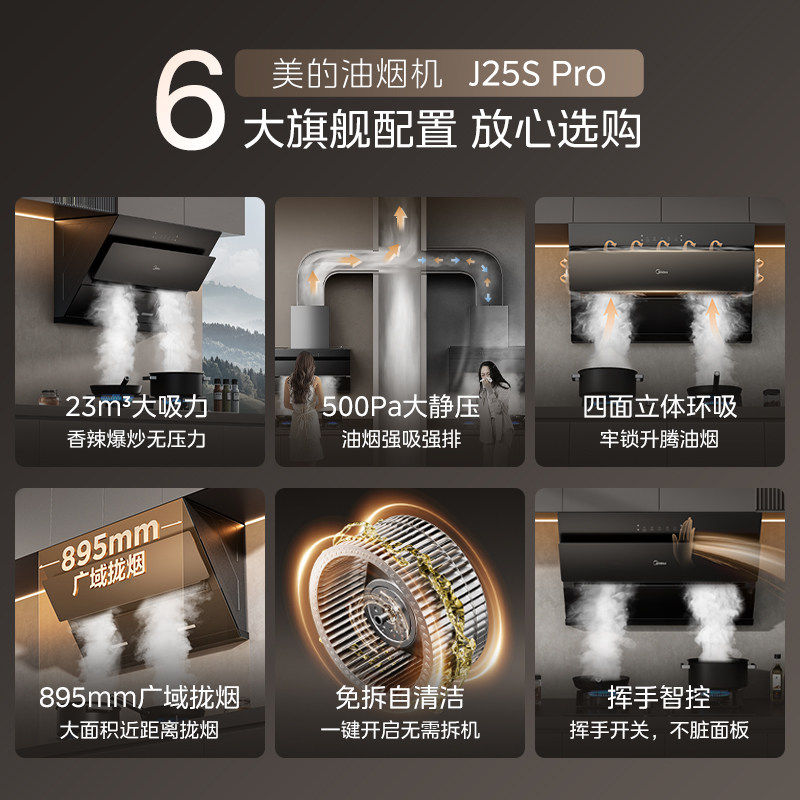 6 美的油烟机 J25S Pro
大旗舰配置 放心选购

23m³大吸力
香辣爆炒无压力

500Pa大静压
油烟强吸强排

四面立体环吸
牢锁升腾油烟

895mm
广域拢烟

895mm广域拢烟
大面积近距离拢烟

免拆自清洁
一键开启无需拆机

挥手智控
挥手开关，不脏面板