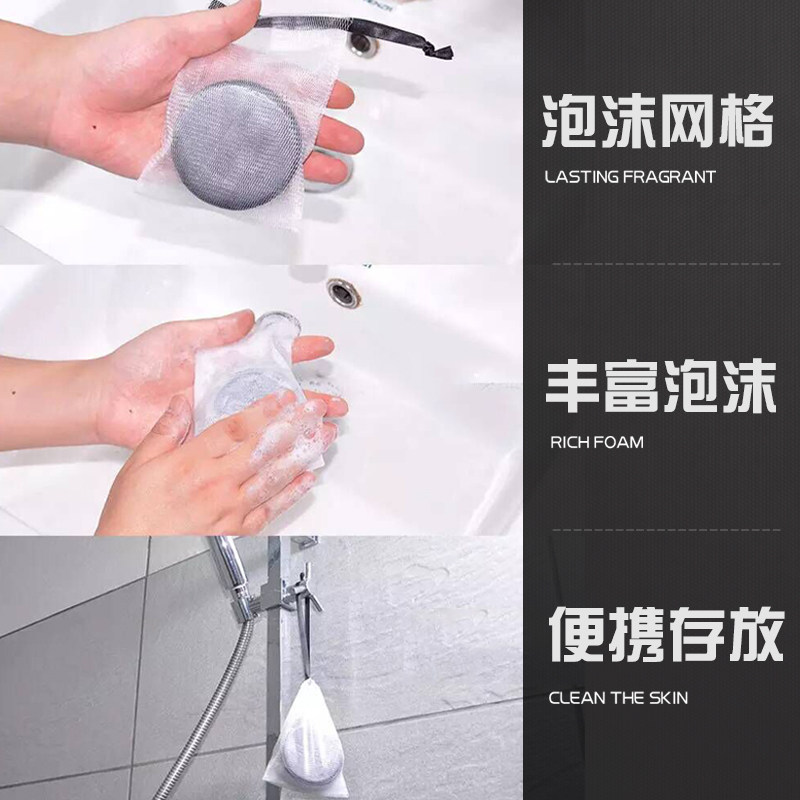 泡沫网格

LASTING FRAGRANT

丰富泡沫

RICH FOAM

便携存放

CLEAN THE SKIN