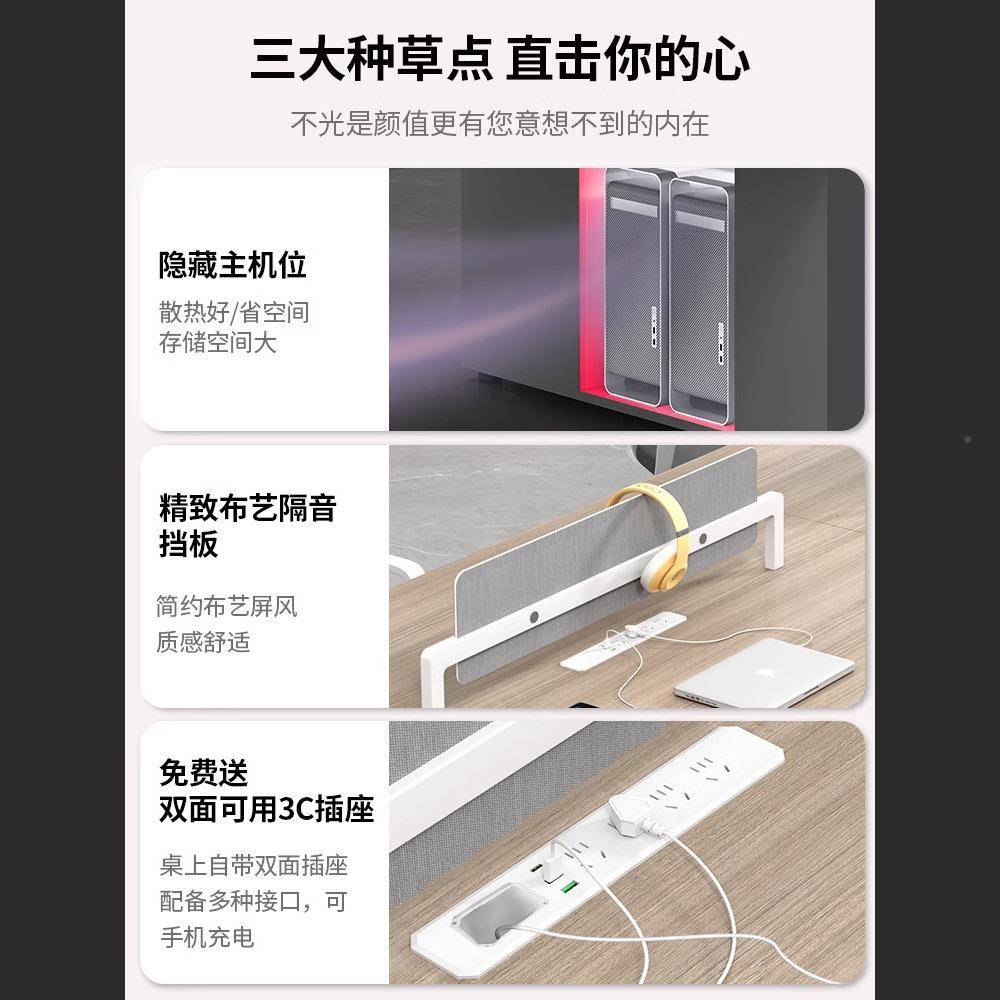 三大种草点 直击你的心

不光是颜值更有您意想不到的内在

隐藏主机位

散热好/省空间
存储空间大

精致布艺隔音挡板

简约布艺屏风
质感舒适

免费送
双面可用3C插座

桌上自带双面插座
配备多种接口，可
手机充电