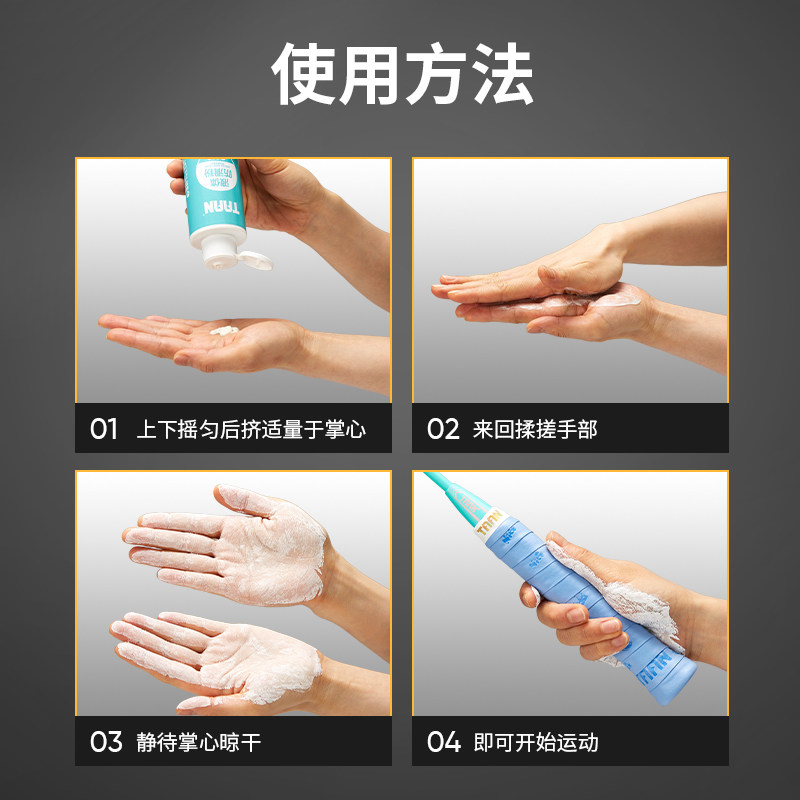 使用方法

TAAN

01 上下摇匀后挤适量于掌心

02 来回揉搓手部

03 静待掌心晾干

TAAN

04 即可开始运动