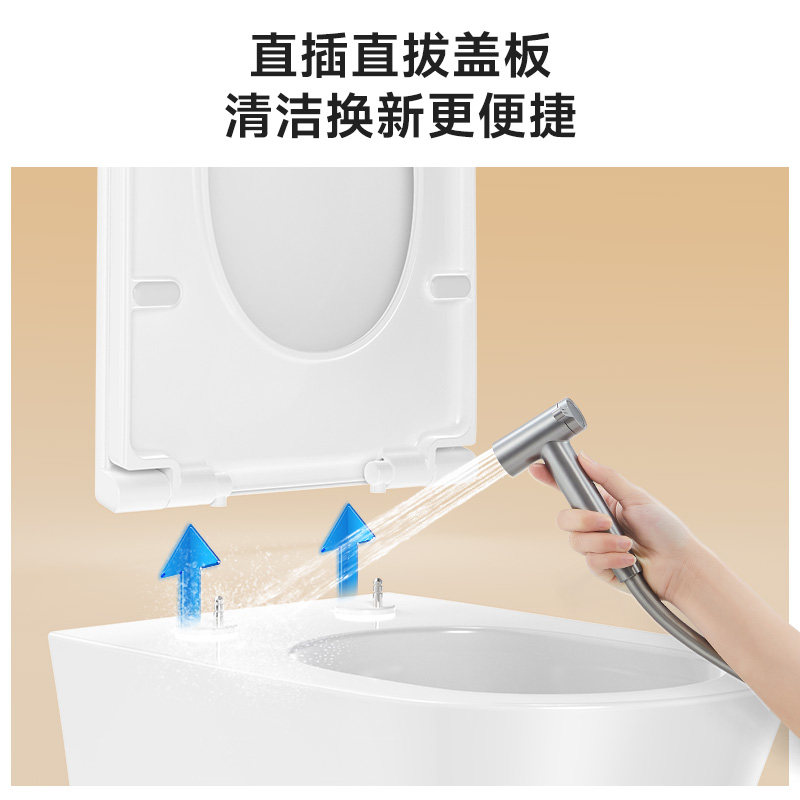 直插直拔盖板
清洁换新更便捷