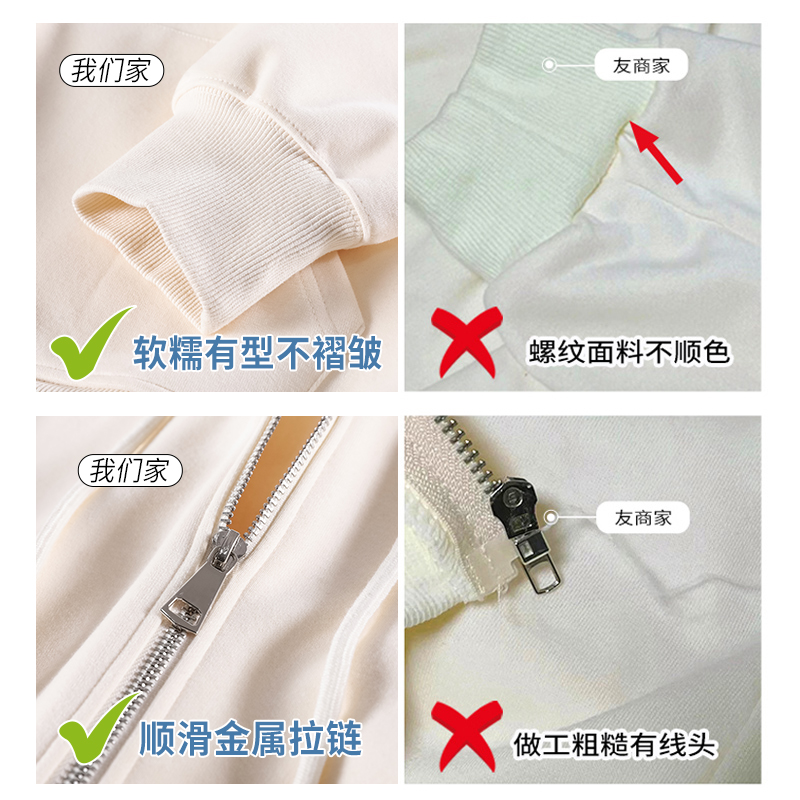 我们家

软糯有型不褶皱

友商家

螺纹面料不顺色

我们家

顺滑金属拉链

友商家

做工粗糙有线头