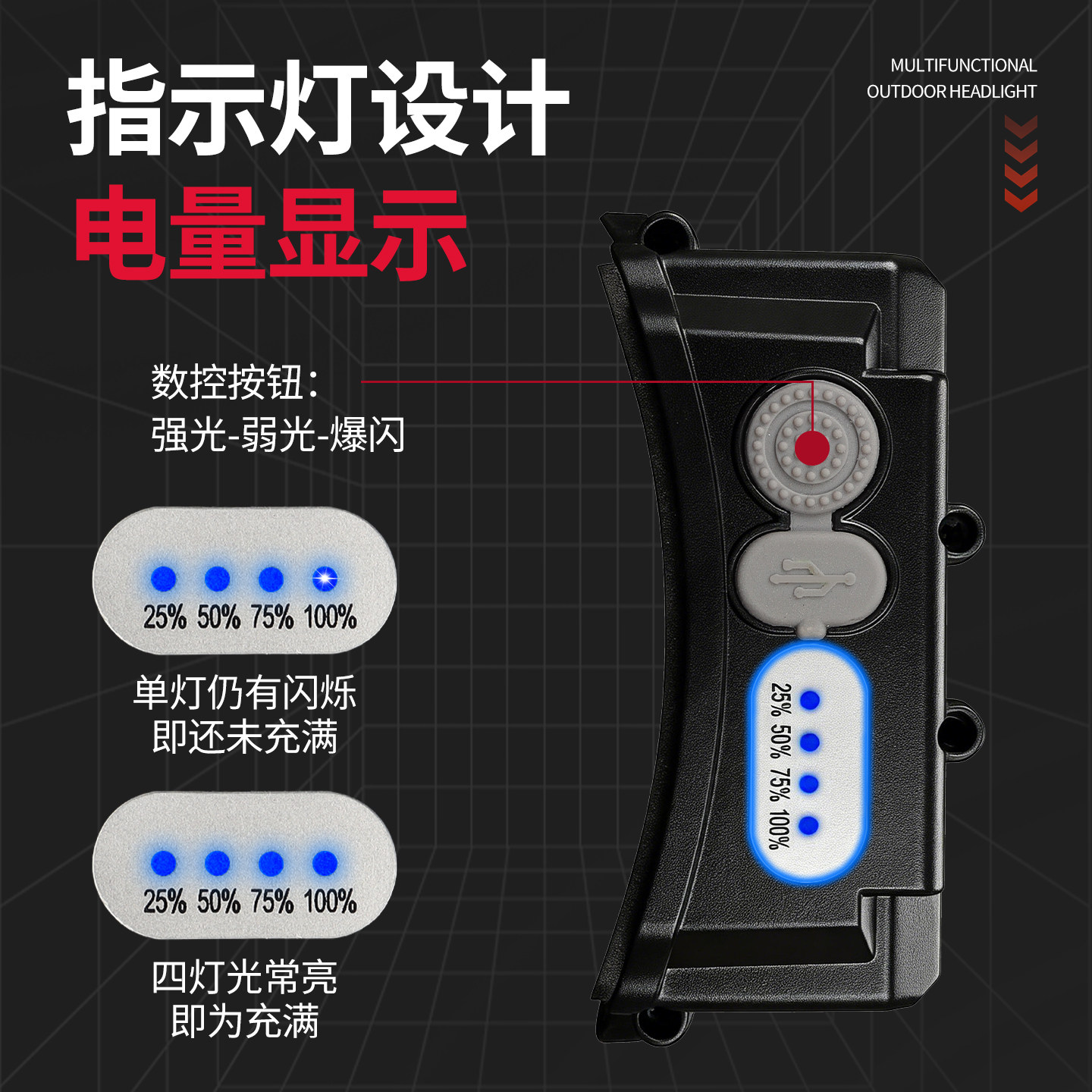 指示灯设计
电量显示

MULTIFUNCTIONAL
OUTDOOR HEADLIGHT

数控按钮：
强光-弱光-爆闪

25% 50% 75% 100%

单灯仍有闪烁
即还未充满

25% 50% 75% 100%

四灯光常亮
即为充满

25% 50% 75% 100%