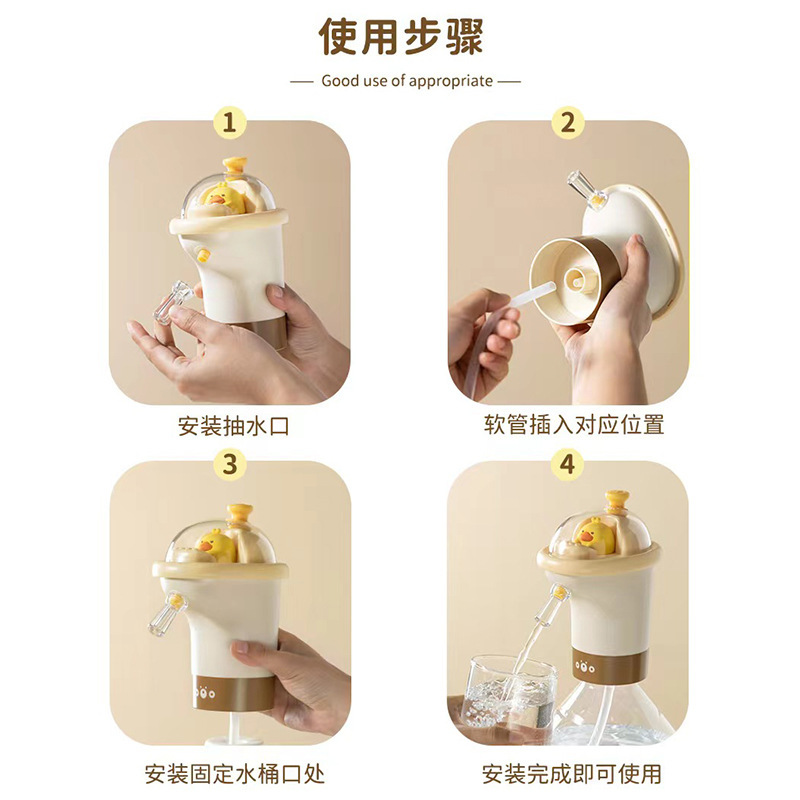 使用步骤

— Good use of appropriate —

1

安装抽水口

2

软管插入对应位置

3

安装固定水桶口处

4

安装完成即可使用