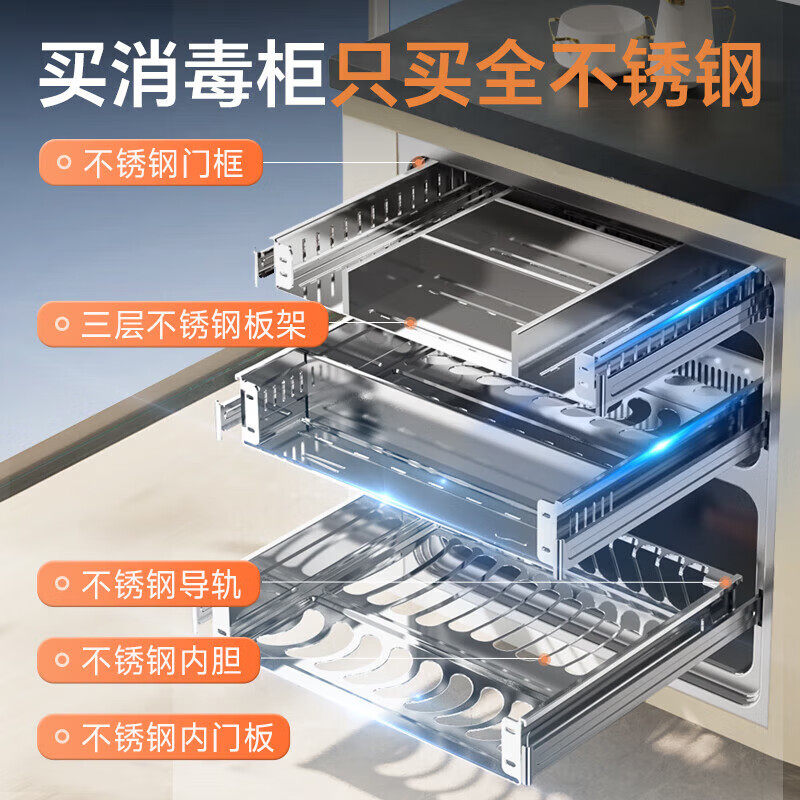 买消毒柜只买全不锈钢

不锈钢门框

三层不锈钢板架

不锈钢导轨

不锈钢内胆

不锈钢内门板