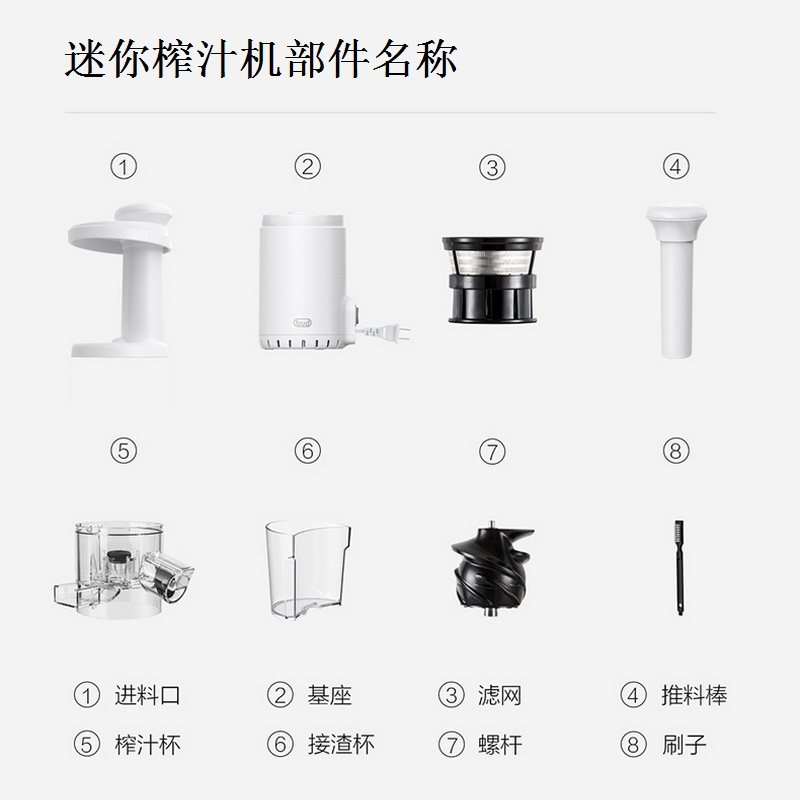 迷你榨汁机部件名称

①

②

③

④

⑤

⑥

⑦

⑧

① 进料口　② 基座　③ 滤网　④ 推料棒

⑤ 榨汁杯　⑥ 接渣杯　⑦ 螺杆　⑧ 刷子