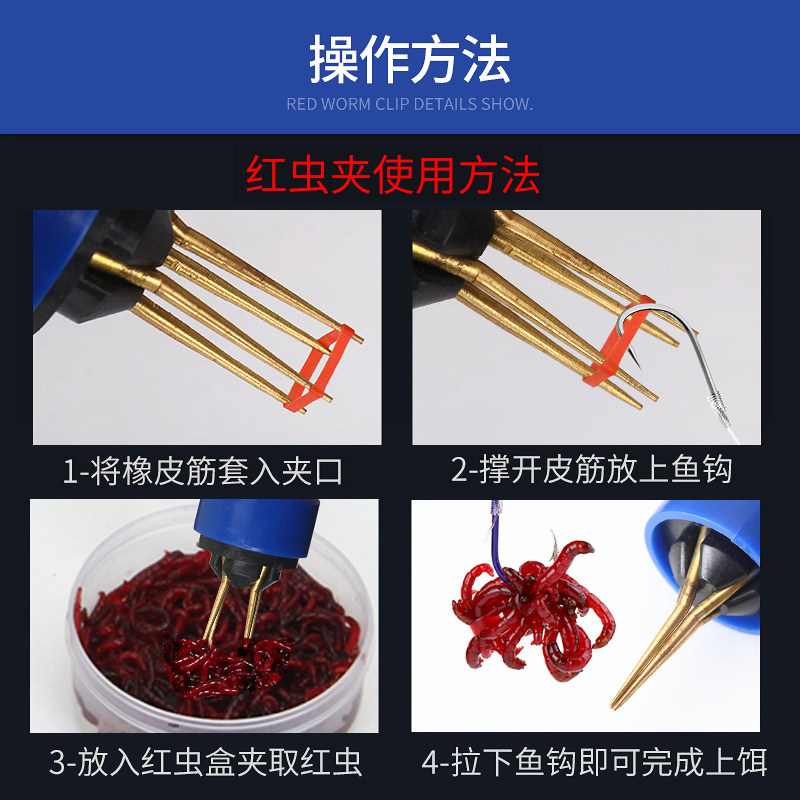 操作方法

RED WORM CLIP DETAILS SHOW.

红虫夹使用方法

1-将橡皮筋套入夹口

2-撑开皮筋放上鱼钩

3-放入红虫盒夹取红虫

4-拉下鱼钩即可完成上饵