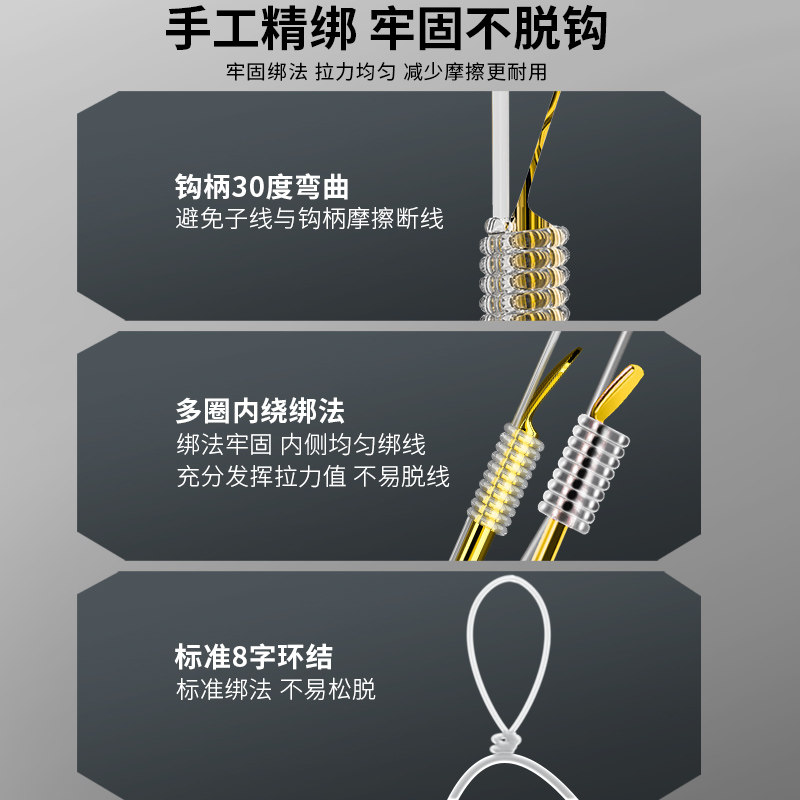 手工精绑 牢固不脱钩

牢固绑法 拉力均匀 减少摩擦更耐用

钩柄30度弯曲

避免子线与钩柄摩擦断线

多圈内绕绑法

绑法牢固 内侧均匀绑线

充分发挥拉力值 不易脱线

标准8字环结

标准绑法 不易松脱