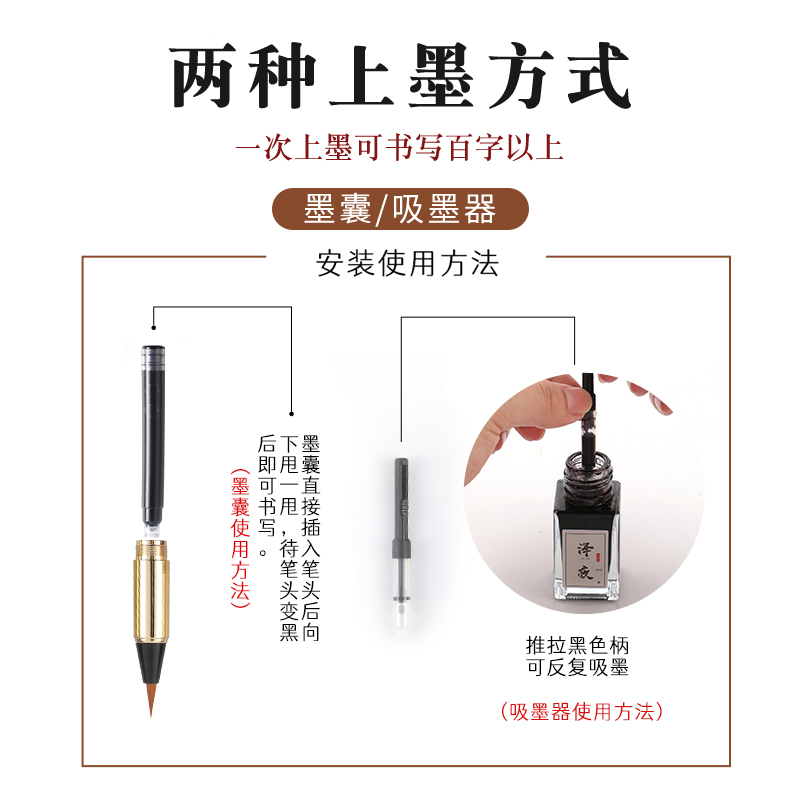 两种上墨方式

一次上墨可书写百字以上

墨囊/吸墨器

安装使用方法

墨囊直接插入笔头后向下甩一甩，待笔头变黑后即可书写。

（墨囊使用方法）

泽夜

推拉黑色柄
可反复吸墨

（吸墨器使用方法）