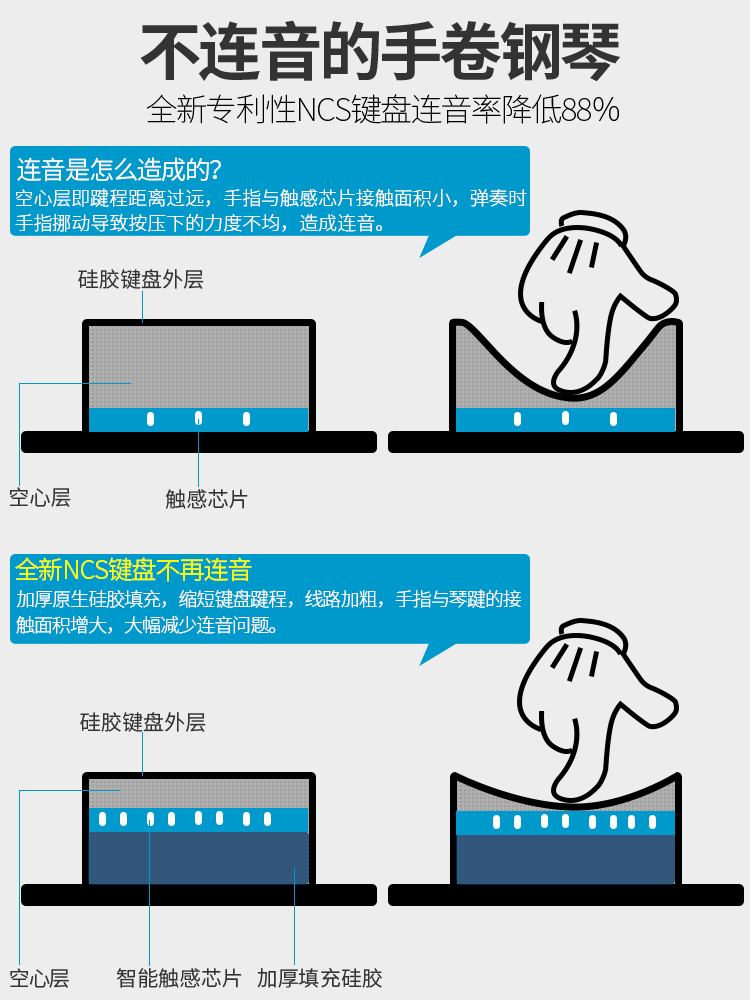 不连音的手卷钢琴
全新专利性NCS键盘连音率降低88%

连音是怎么造成的?
空心层即踺程距离过远，手指与触感芯片接触面积小，弹奏时手指挪动导致按压下的力度不均，造成连音。

硅胶键盘外层
空心层
触感芯片

全新NCS键盘不再连音
加厚原生硅胶填充，缩短键盘踺程，线路加粗，手指与琴踺的接触面积增大，大幅减少连音问题。

硅胶键盘外层
空心层
智能触感芯片
加厚填充硅胶