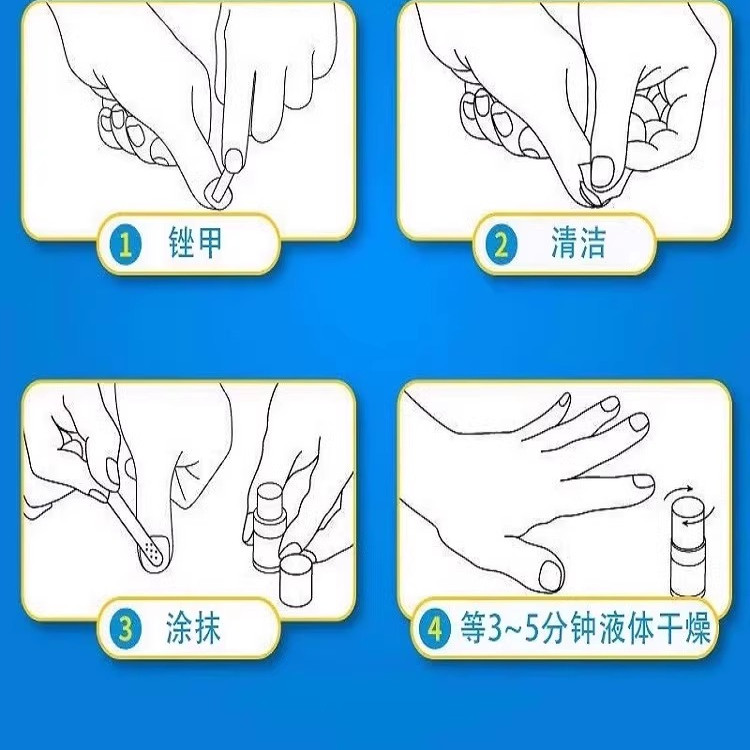 1 锉甲

2 清洁

3 涂抹

4 等3~5分钟液体干燥