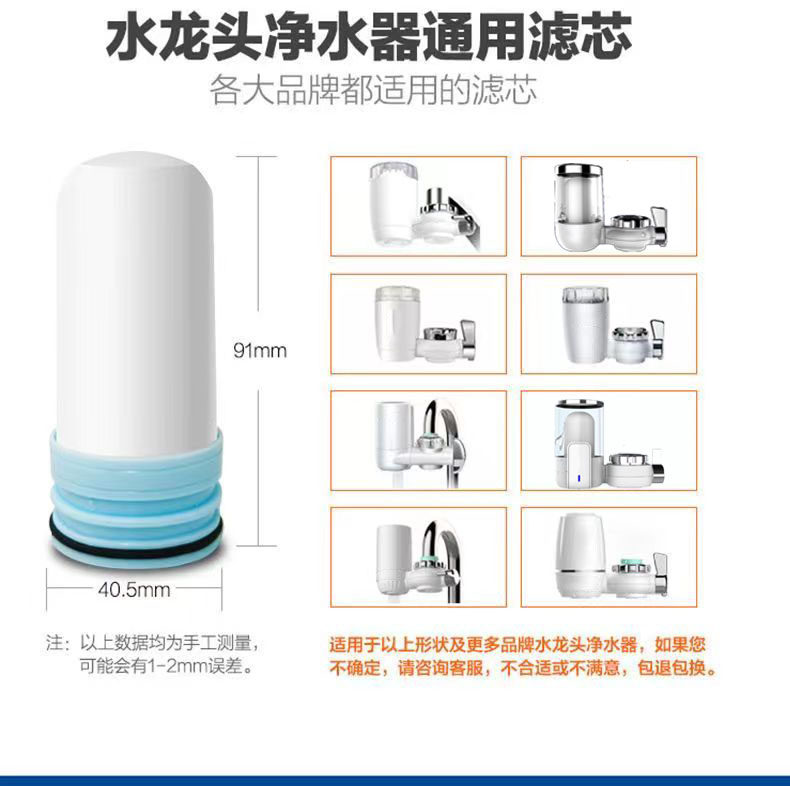 水龙头净水器通用滤芯
各大品牌都适用的滤芯

91mm

40.5mm

注：以上数据均为手工测量，可能会有1-2mm误差。

适用于以上形状及更多品牌水龙头净水器，如果您不确定，请咨询客服，不合适或不满意，包退包换。