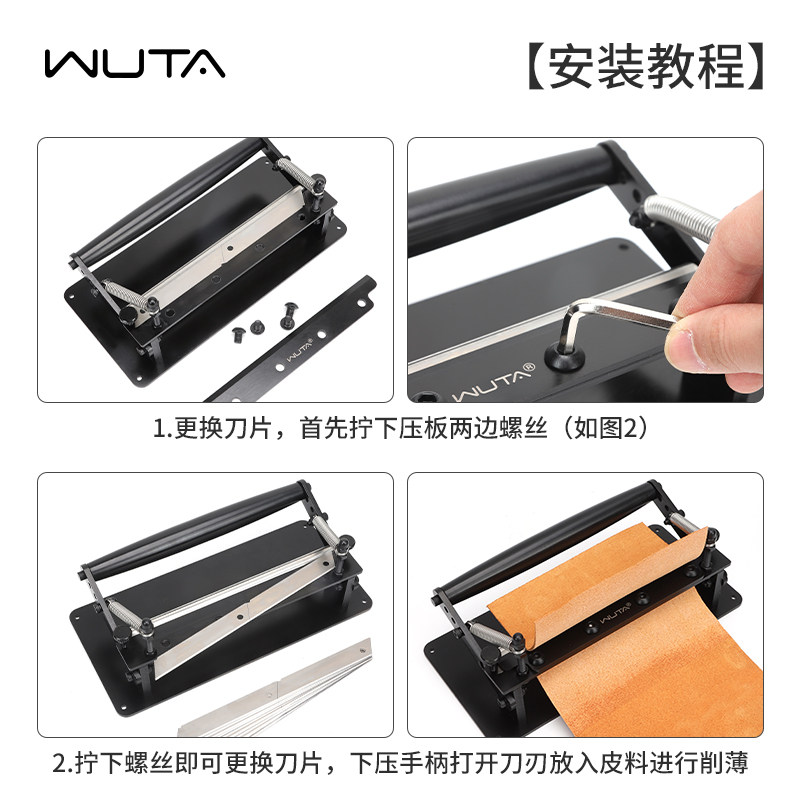 WUTA

【安装教程】

WUTA®

WUTA®

1.更换刀片，首先拧下压板两边螺丝（如图2）

WUTA®

2.拧下螺丝即可更换刀片，下压手柄打开刀刃放入皮料进行削薄