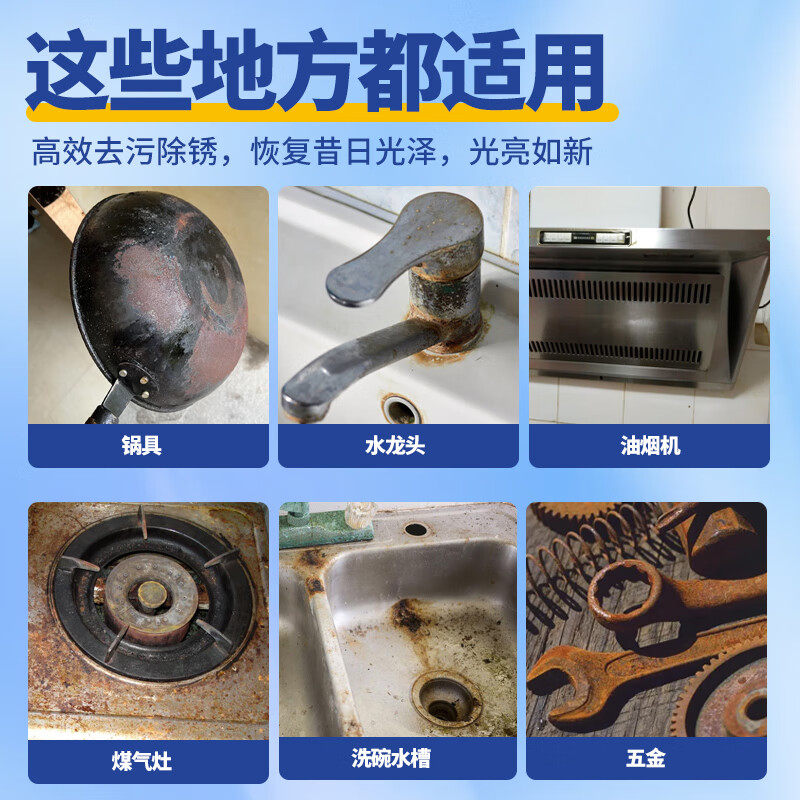 这些地方都适用

高效去污除锈，恢复昔日光泽，光亮如新

锅具

水龙头

油烟机

煤气灶

洗碗水槽

五金