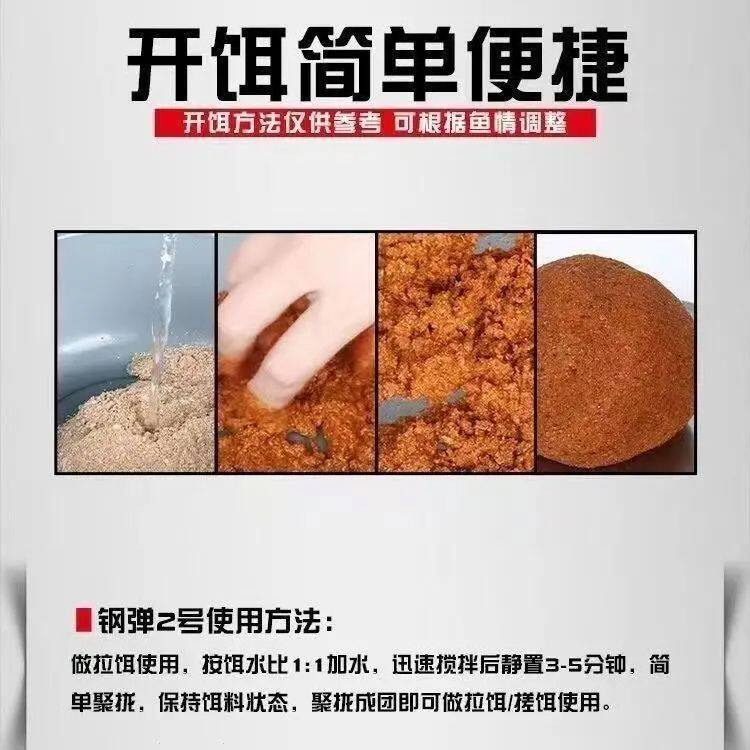 开饵简单便捷

开饵方法仅供参考 可根据鱼情调整

钢弹2号使用方法：

做拉饵使用，按饵水比1:1加水，迅速搅拌后静置3-5分钟，简单聚拢，保持饵料状态，聚拢成团即可做拉饵/搓饵使用。