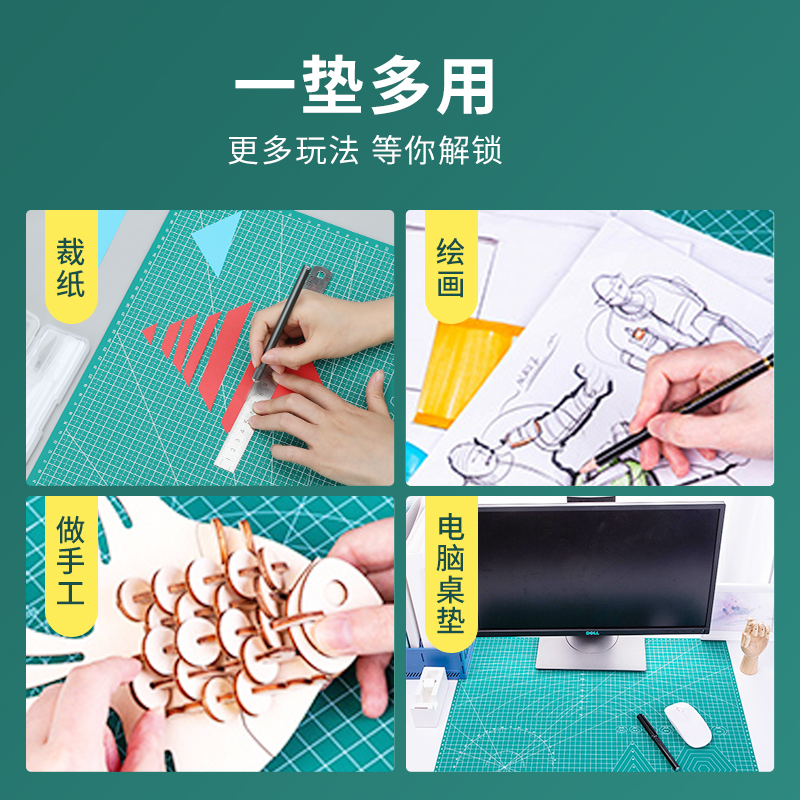 一垫多用
更多玩法 等你解锁

裁纸

绘画

做手工

电脑桌垫

DELL