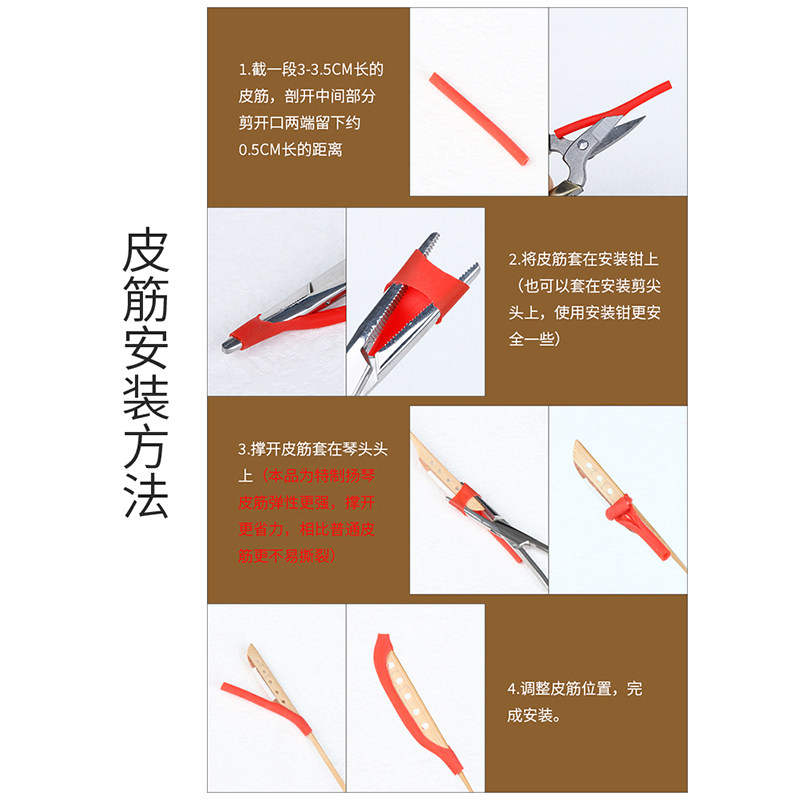 皮筋安装方法

1.截一段3-3.5CM长的皮筋，剖开中间部分剪开口两端留下约0.5CM长的距离

2.将皮筋套在安装钳上（也可以套在安装剪尖头上，使用安装钳更安全一些）

3.撑开皮筋套在琴头头上（本品为特制扬琴皮筋弹性更强，撑开更省力，相比普通皮筋更不易撕裂）

4.调整皮筋位置，完成安装。