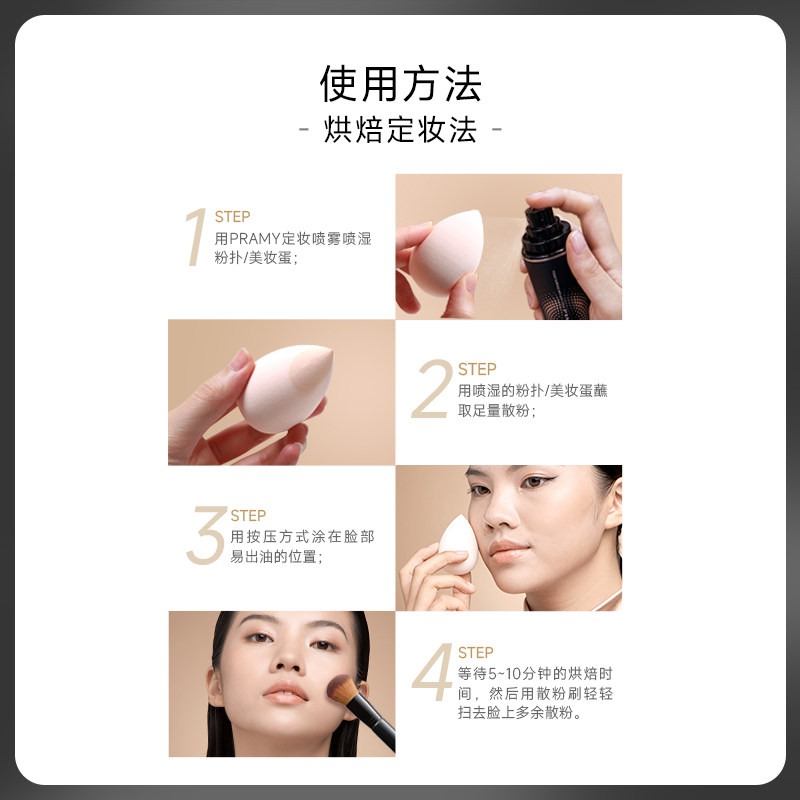 使用方法

- 烘焙定妆法 -

1 STEP
用PRAMY定妆喷雾喷湿粉扑/美妆蛋；

2 STEP
用喷湿的粉扑/美妆蛋蘸取足量散粉；

3 STEP
用按压方式涂在脸部易出油的位置；

4 STEP
等待5~10分钟的烘焙时间，然后用散粉刷轻轻扫去脸上多余散粉。