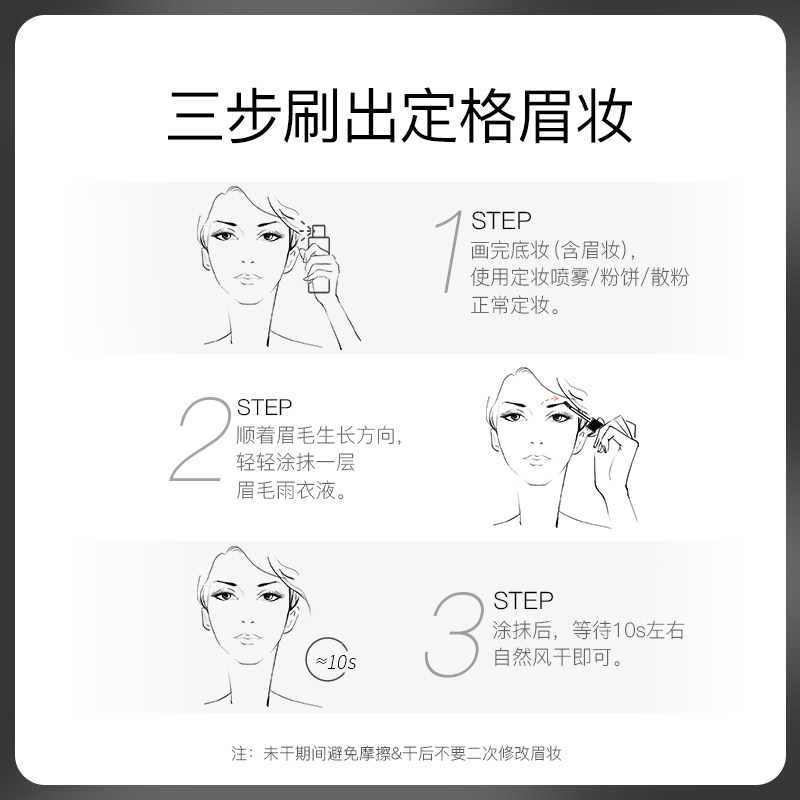 三步刷出定格眉妆

1 STEP
画完底妆（含眉妆），
使用定妆喷雾/粉饼/散粉
正常定妆。

2 STEP
顺着眉毛生长方向，
轻轻涂抹一层
眉毛雨衣液。

≈10s

3 STEP
涂抹后，等待10s左右
自然风干即可。

注：未干期间避免摩擦&干后不要二次修改眉妆