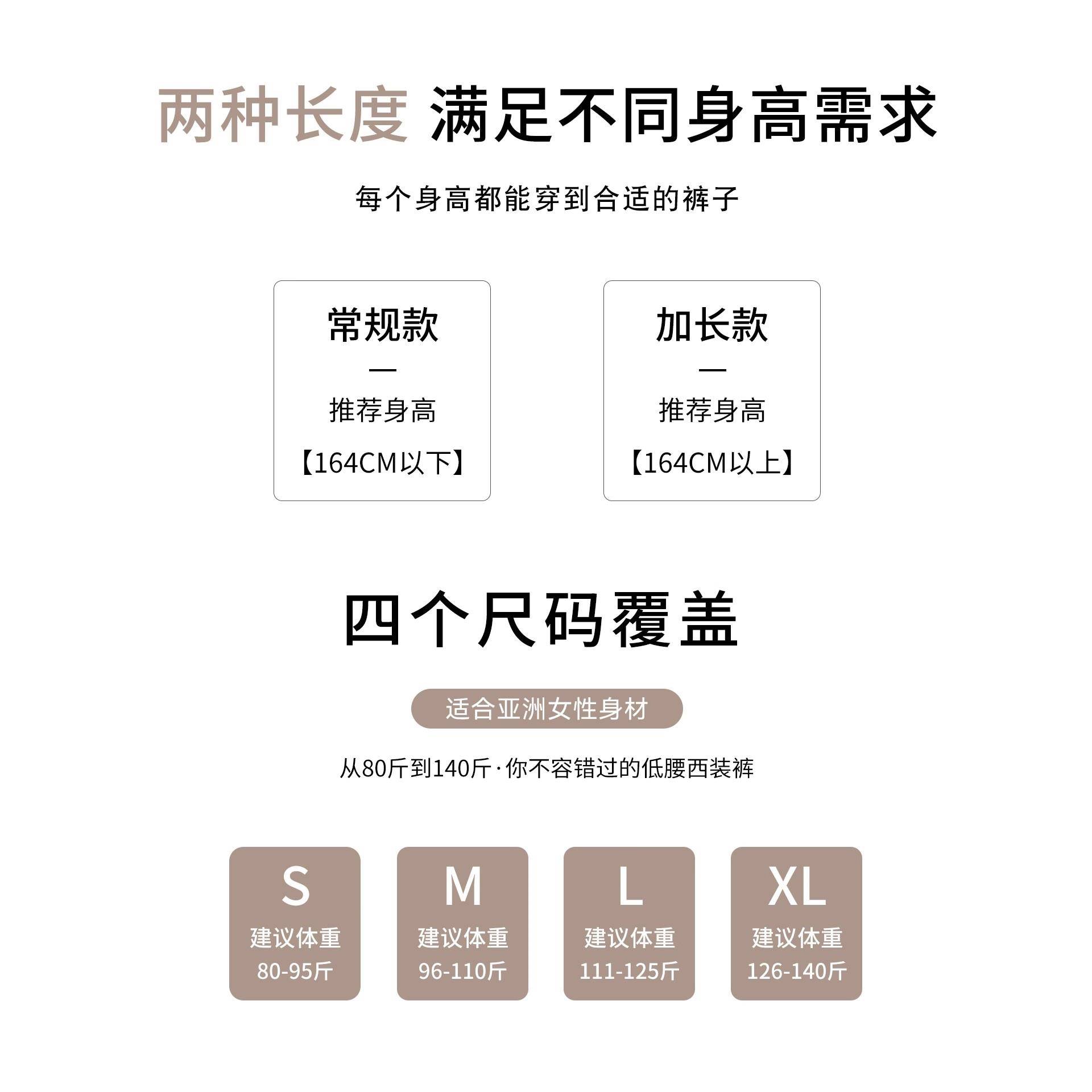 两种长度 满足不同身高需求

每个身高都能穿到合适的裤子

常规款

—

推荐身高

【164CM以下】

加长款

—

推荐身高

【164CM以上】

四个尺码覆盖

适合亚洲女性身材

从80斤到140斤·你不容错过的低腰西装裤

S
建议体重
80-95斤

M
建议体重
96-110斤

L
建议体重
111-125斤

XL
建议体重
126-140斤