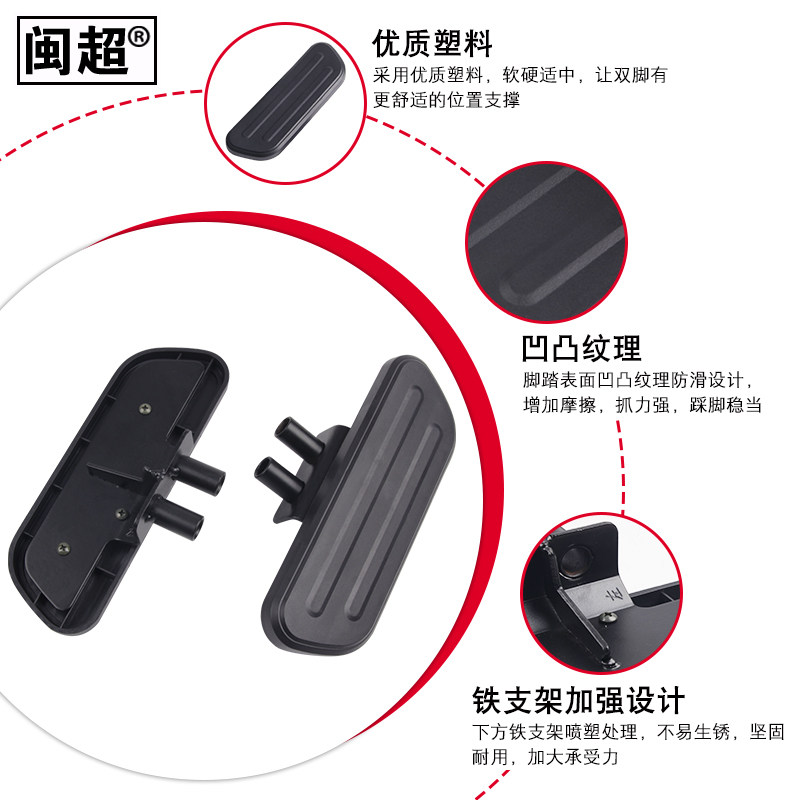 闽超®

优质塑料

采用优质塑料，软硬适中，让双脚有更舒适的位置支撑

凹凸纹理

脚踏表面凹凸纹理防滑设计，增加摩擦，抓力强，踩脚稳当

铁支架加强设计

下方铁支架喷塑处理，不易生锈，坚固耐用，加大承受力