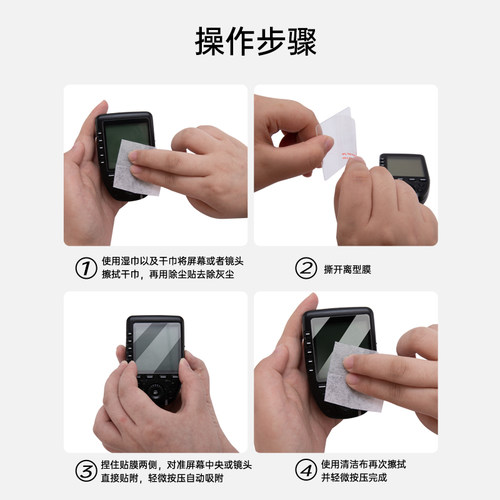 操作步骤

① 使用湿巾以及干巾将屏幕或者镜头擦拭干巾，再用除尘贴去除灰尘

② 撕开离型膜

③ 捏住贴膜两侧，对准屏幕中央或镜头直接贴附，轻微按压自动吸附

④ 使用清洁布再次擦拭并轻微按压完成