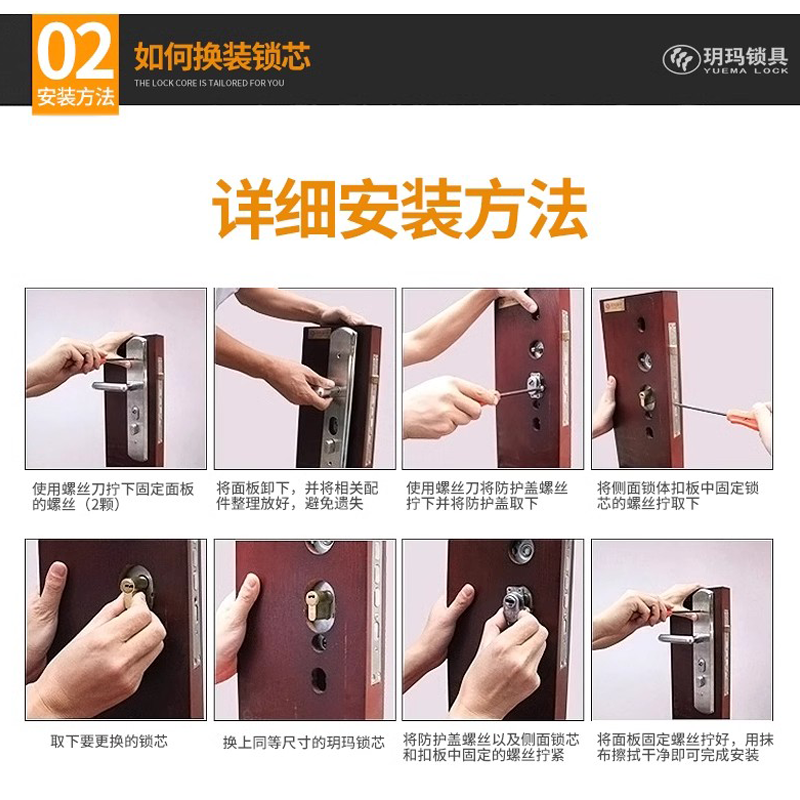 02
安装方法
如何换装锁芯
THE LOCK CORE IS TAILORED FOR YOU
玥玛锁具
YUEMA LOCK

详细安装方法

使用螺丝刀拧下固定面板的螺丝（2颗）

将面板卸下，并将相关配件整理放好，避免遗失

使用螺丝刀将防护盖螺丝拧下并将防护盖取下

将侧面锁体扣板中固定锁芯的螺丝拧取下

取下要更换的锁芯

换上同等尺寸的玥玛锁芯

将防护盖螺丝以及侧面锁芯和扣板中固定的螺丝拧紧

将面板固定螺丝拧好，用抹布擦拭干净即可完成安装